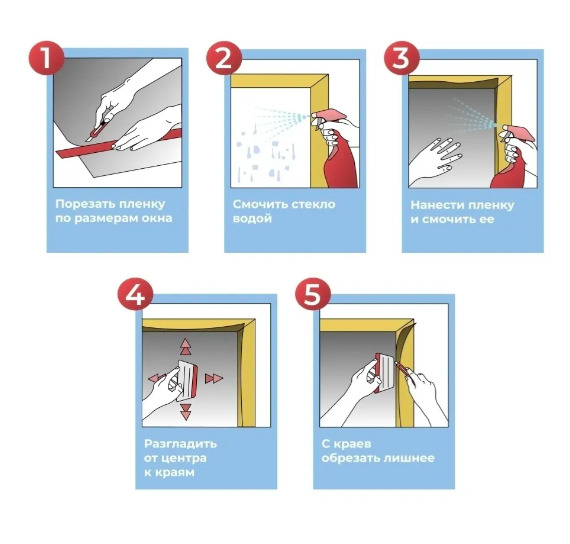 1

Порезать пленку по размерам окна

2

Смочить стекло водой

3

Нанести пленку и смочить ее

4

Разгладить от центра к краям

5

С краев обрезать лишнее