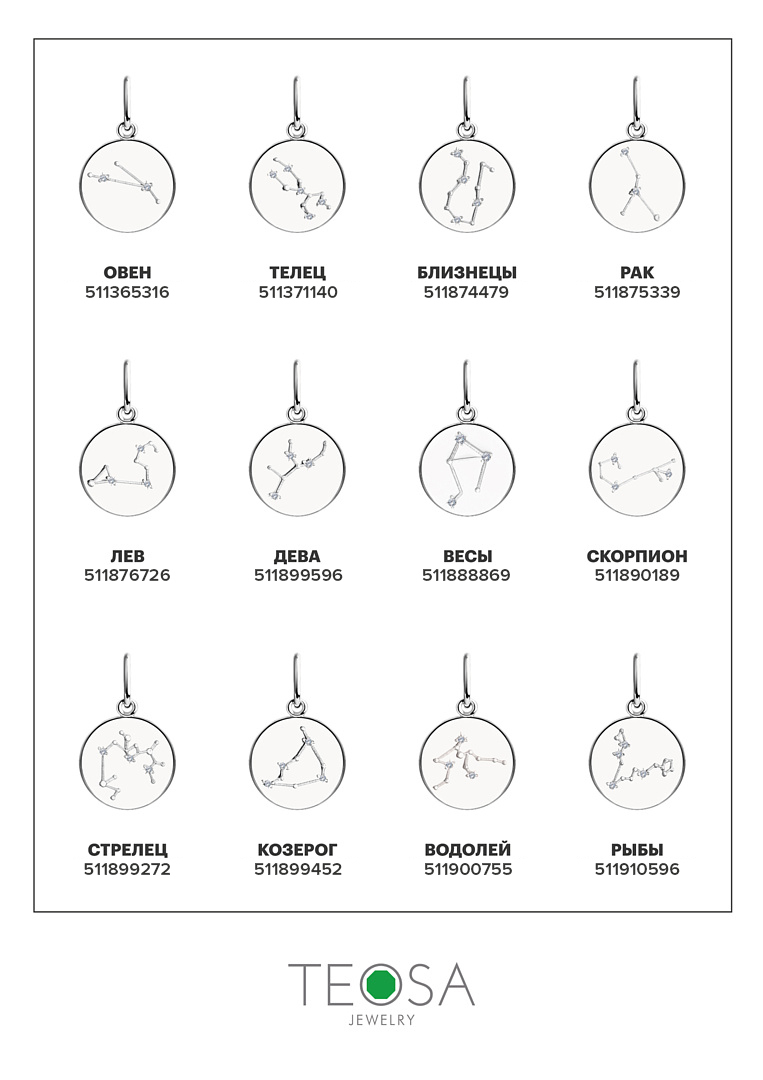 ОВЕН
511365316

ТЕЛЕЦ
511371140

БЛИЗНЕЦЫ
511874479

РАК
511875339

ЛЕВ
511876726

ДЕВА
511899596

ВЕСЫ
511888869

СКОРПИОН
511890189

СТРЕЛЕЦ
511899272

КОЗЕРОГ
511899452

ВОДОЛЕЙ
511900755

РЫБЫ
511910596

TEOSA
JEWELRY