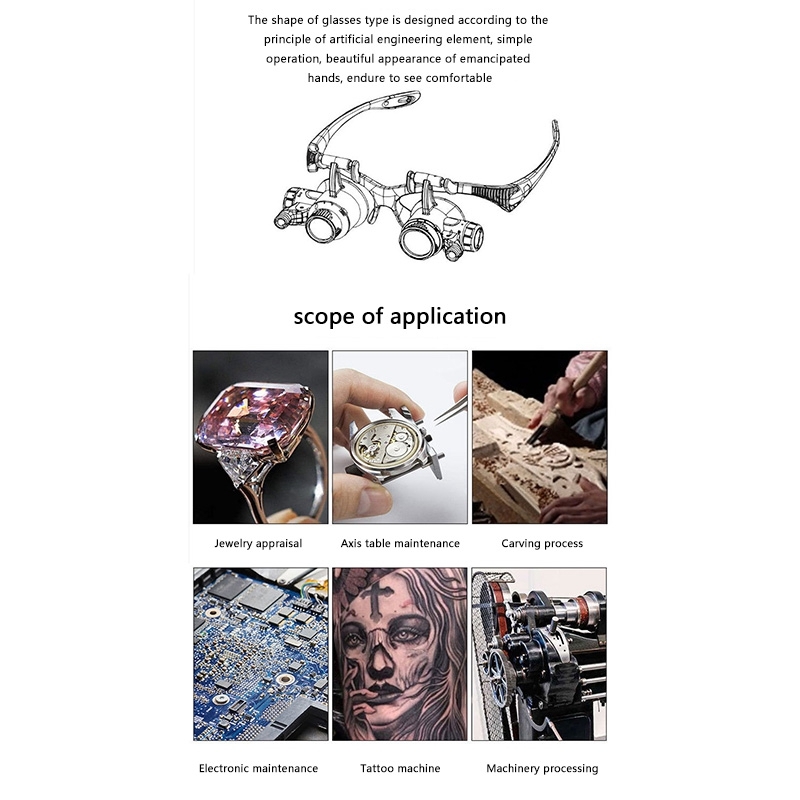 The shape of glasses type is designed according to the principle of artificial engineering element, simple operation, beautiful appearance of emancipated hands, endure to see comfortable

scope of application

Jewelry appraisal

Axis table maintenance

Carving process

Electronic maintenance

Tattoo machine

Machinery processing