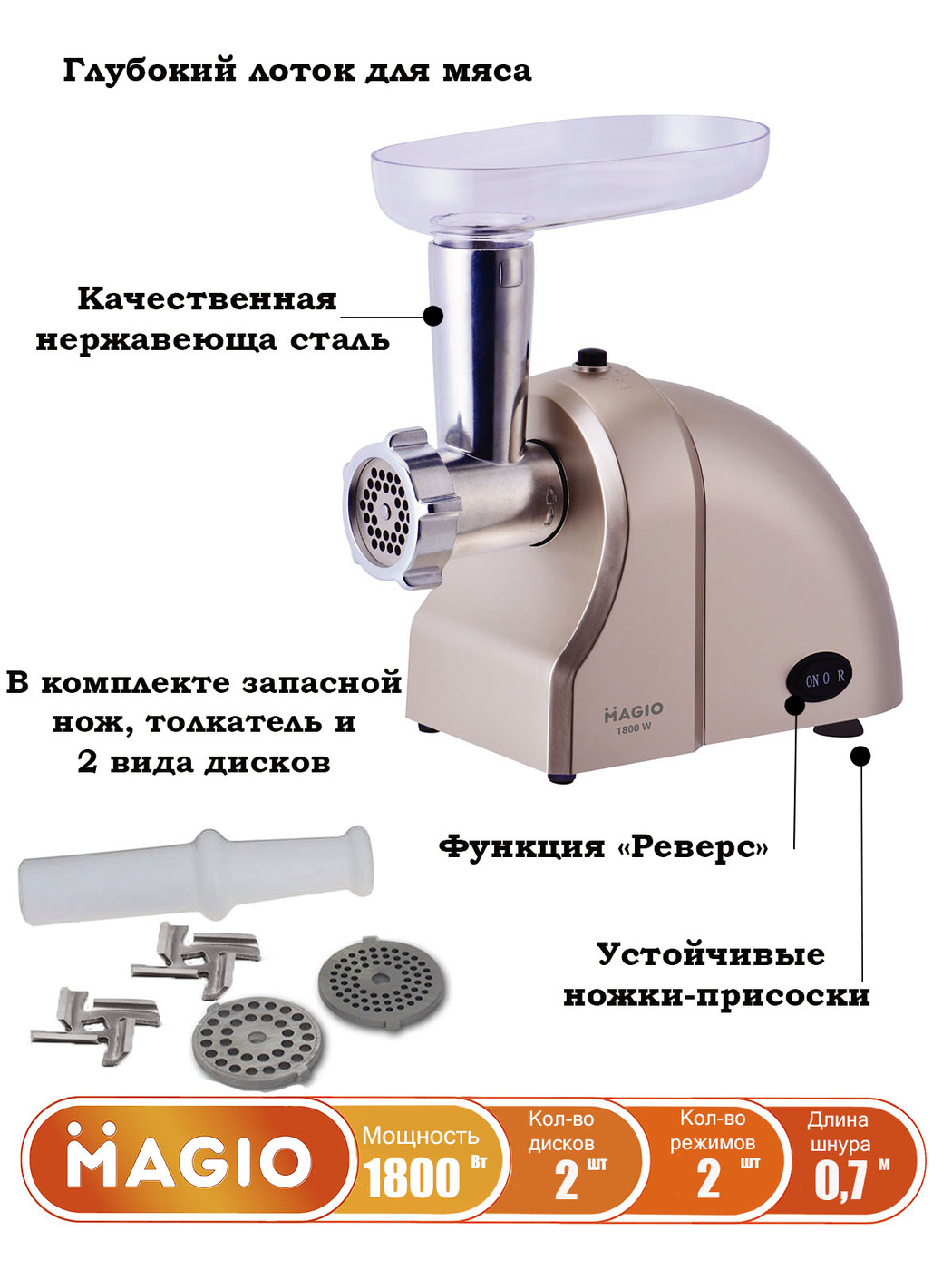 Глубокий лоток для мяса

Качественная нержавеюща сталь

ON O R

MAGIO
1800 W

В комплекте запасной нож, толкатель и 2 вида дисков

Функция «Реверс»

Устойчивые ножки-присоски

MAGIO

Мощность
1800 Вт

Кол-во дисков
2 шт

Кол-во режимов
2 шт

Длина шнура
0,7 м