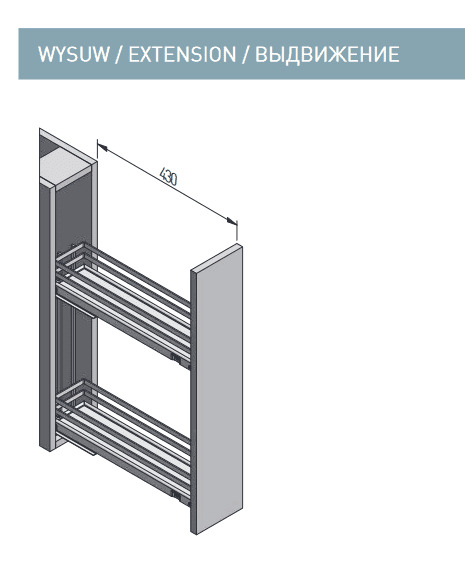 WYSUW / EXTENSION / ВЫДВИЖЕНИЕ

430