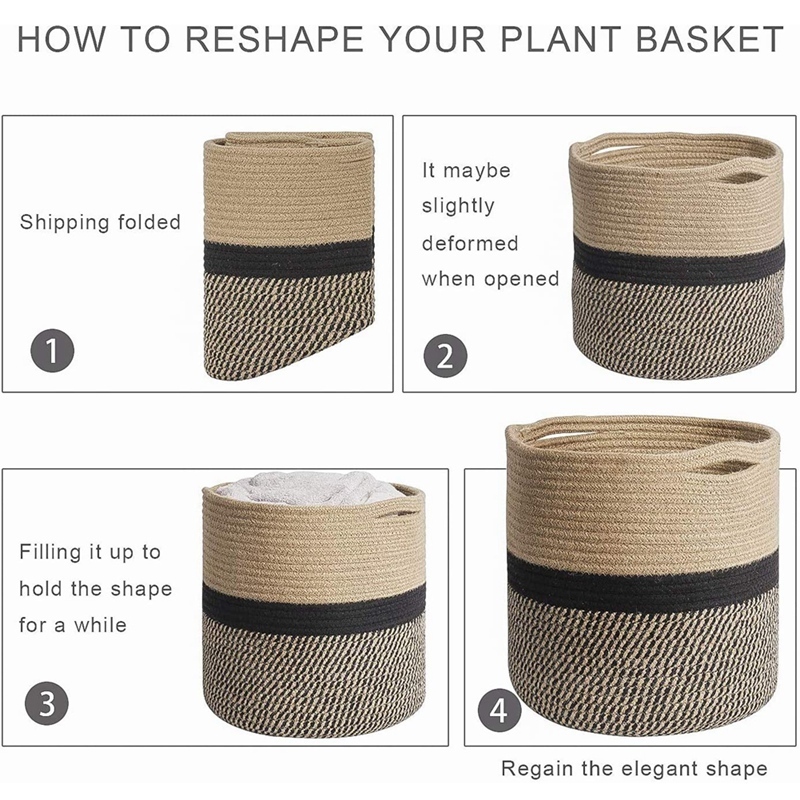 HOW TO RESHAPE YOUR PLANT BASKET

Shipping folded

1

It maybe slightly deformed when opened

2

Filling it up to hold the shape for a while

3

4

Regain the elegant shape