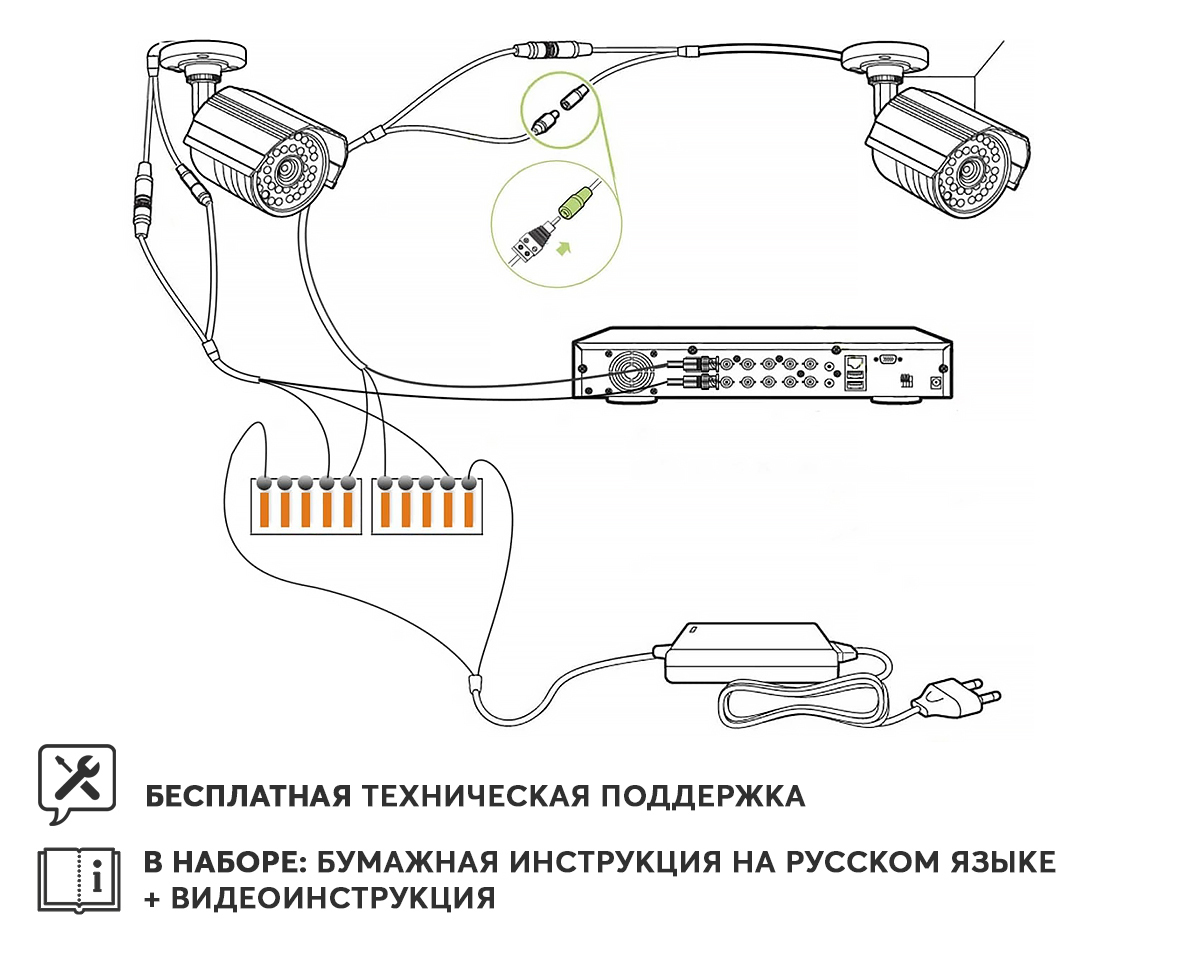 БЕСПЛАТНАЯ ТЕХНИЧЕСКАЯ ПОДДЕРЖКА

В НАБОРЕ: БУМАЖНАЯ ИНСТРУКЦИЯ НА РУССКОМ ЯЗЫКЕ + ВИДЕОИНСТРУКЦИЯ