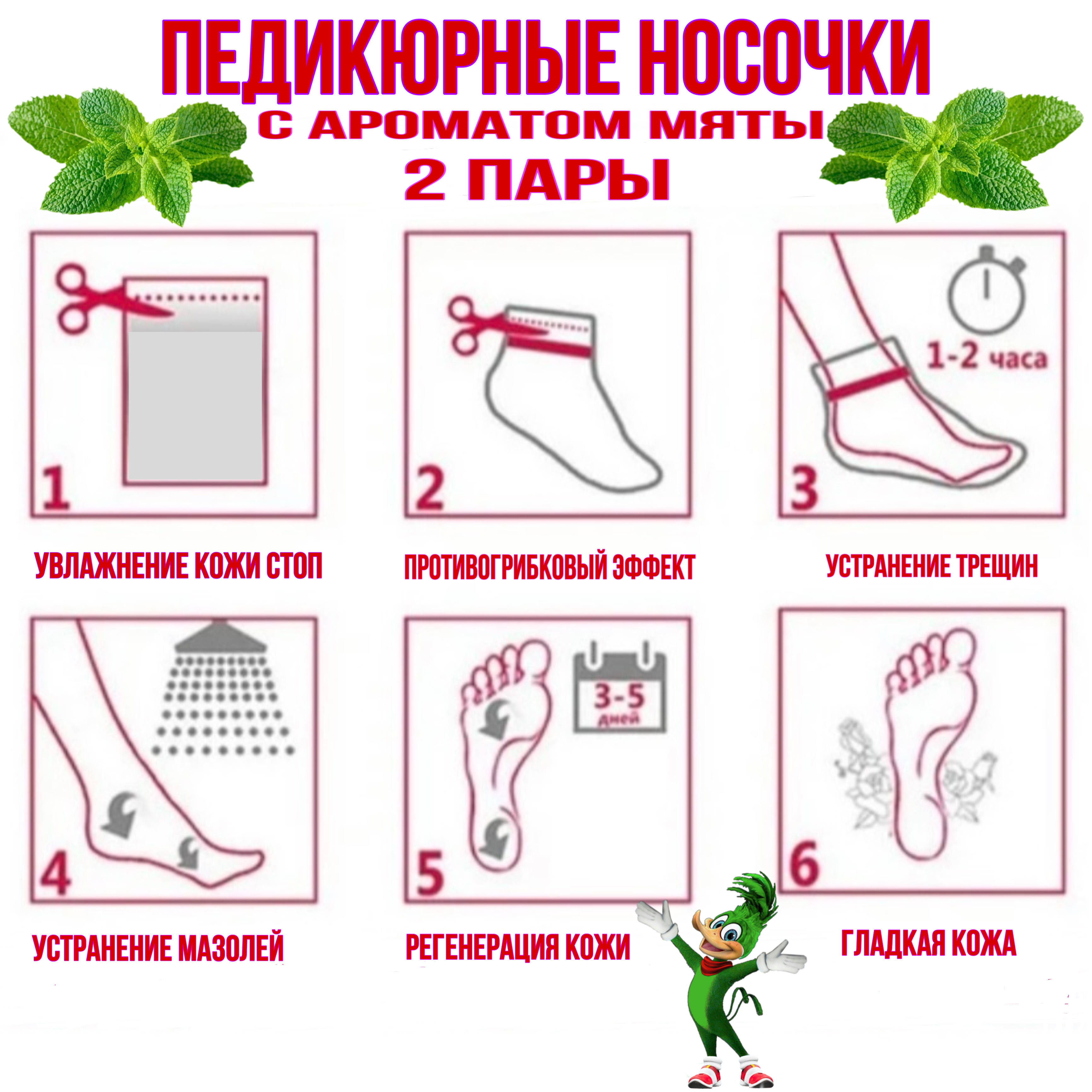 ПЕДИКЮРНЫЕ НОСОЧКИ
С АРОМАТОМ МЯТЫ
2 ПАРЫ

1

2

1-2 часа
3

УВЛАЖНЕНИЕ КОЖИ СТОП

ПРОТИВОГРИБКОВЫЙ ЭФФЕКТ

УСТРАНЕНИЕ ТРЕЩИН

4

3-5 дней
5

6

УСТРАНЕНИЕ МАЗОЛЕЙ

РЕГЕНЕРАЦИЯ КОЖИ

ГЛАДКАЯ КОЖА