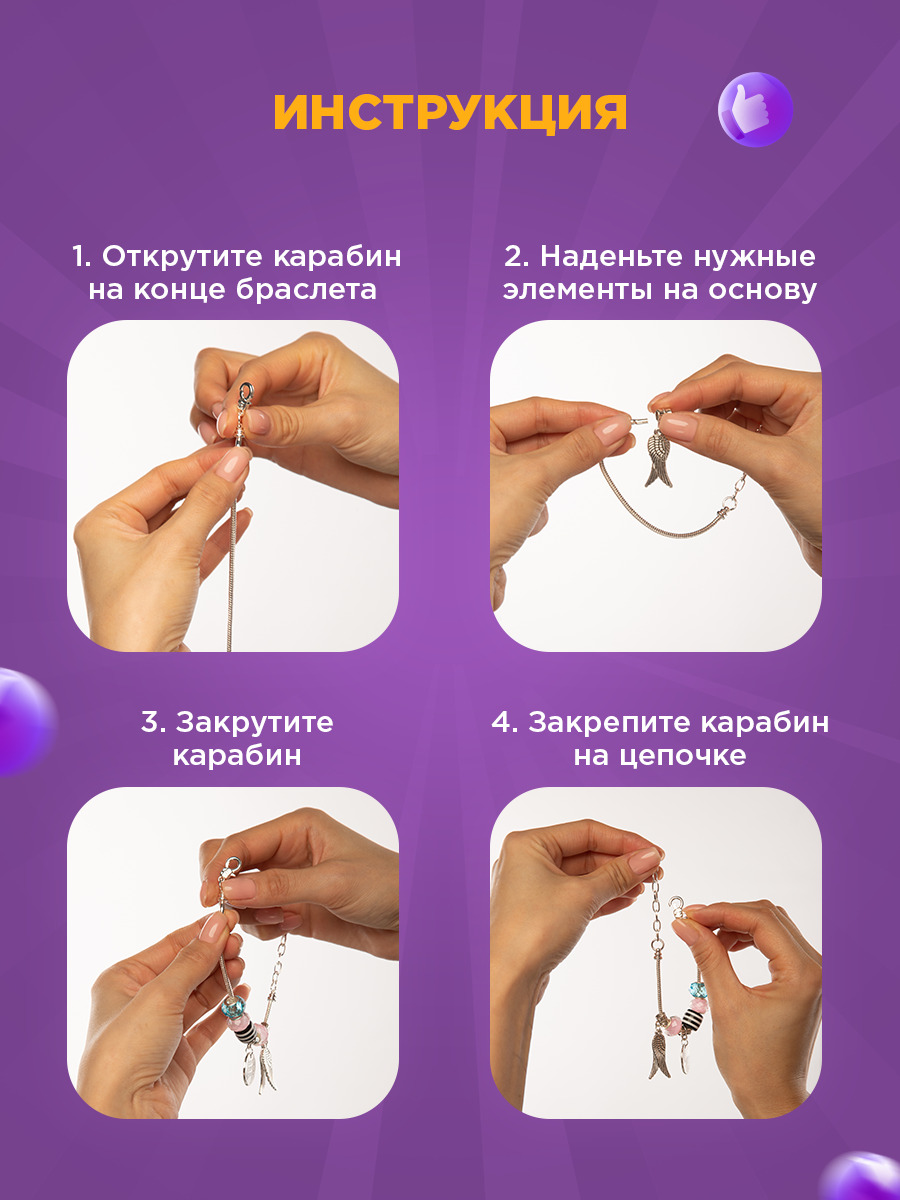 ИНСТРУКЦИЯ

1. Открутите карабин на конце браслета

2. Наденьте нужные элементы на основу

3. Закрутите карабин

4. Закрепите карабин на цепочке