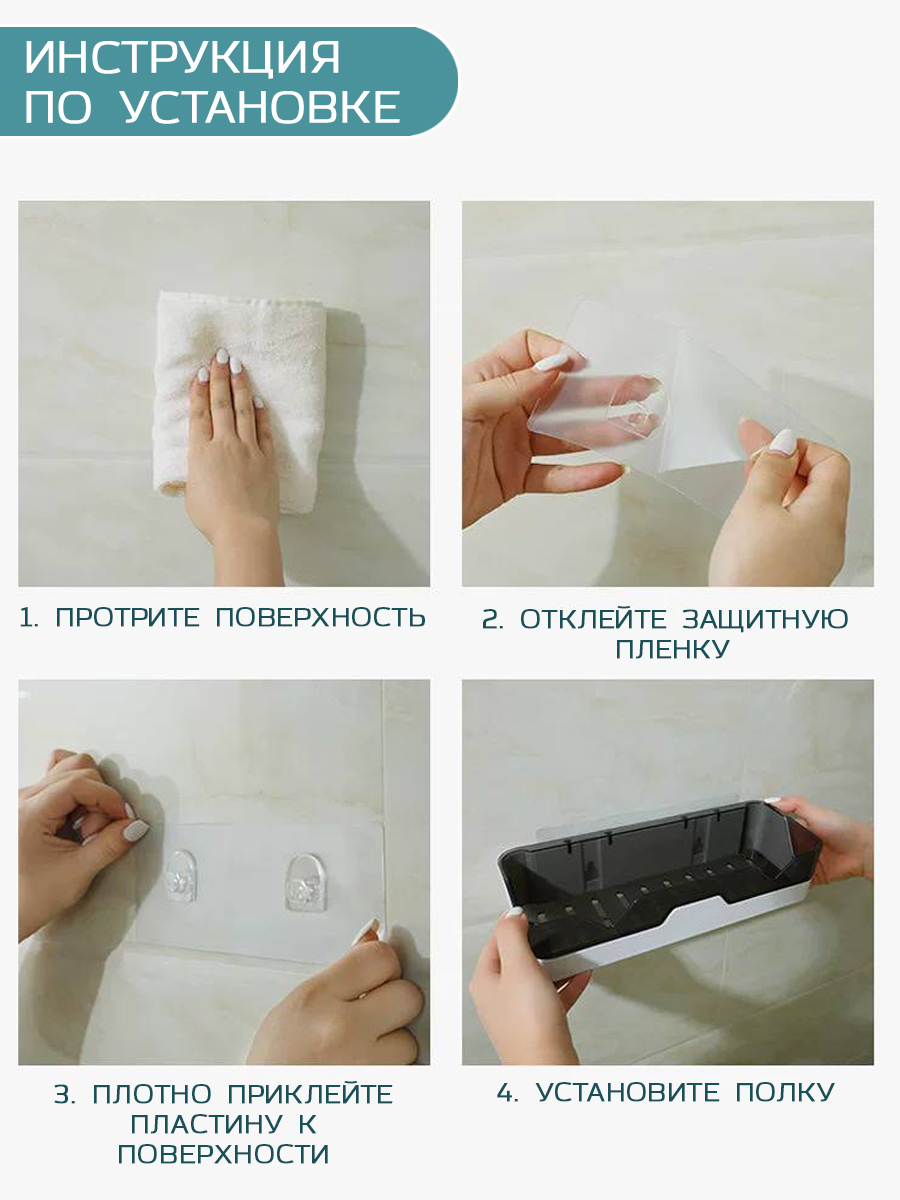 ИНСТРУКЦИЯ ПО УСТАНОВКЕ

1. ПРОТРИТЕ ПОВЕРХНОСТЬ

2. ОТКЛЕЙТЕ ЗАЩИТНУЮ ПЛЕНКУ

3. ПЛОТНО ПРИКЛЕЙТЕ ПЛАСТИНУ К ПОВЕРХНОСТИ

4. УСТАНОВИТЕ ПОЛКУ