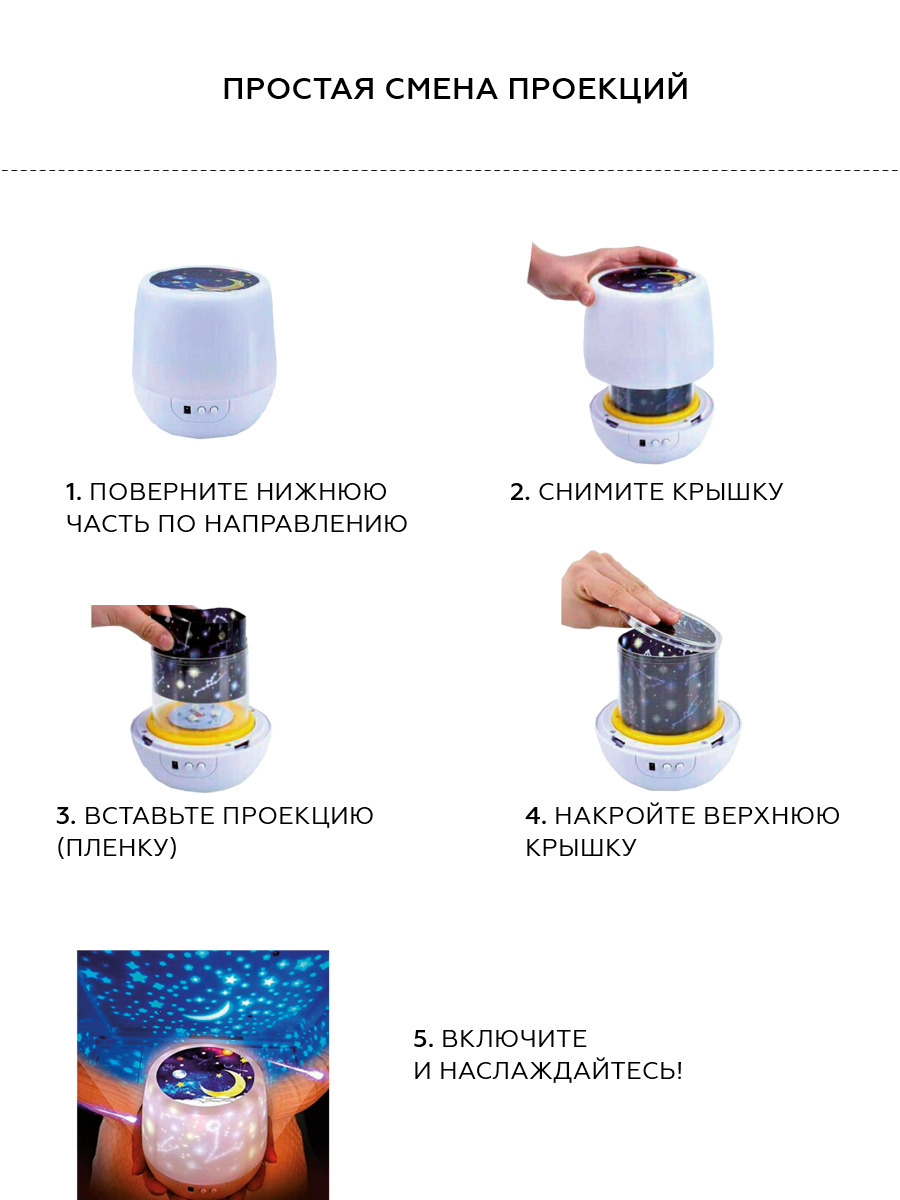 ПРОСТАЯ СМЕНА ПРОЕКЦИЙ

1. ПОВЕРНИТЕ НИЖНЮЮ ЧАСТЬ ПО НАПРАВЛЕНИЮ

2. СНИМИТЕ КРЫШКУ

3. ВСТАВЬТЕ ПРОЕКЦИЮ (ПЛЕНКУ)

4. НАКРОЙТЕ ВЕРХНЮЮ КРЫШКУ

5. ВКЛЮЧИТЕ И НАСЛАЖДАЙТЕСЬ!