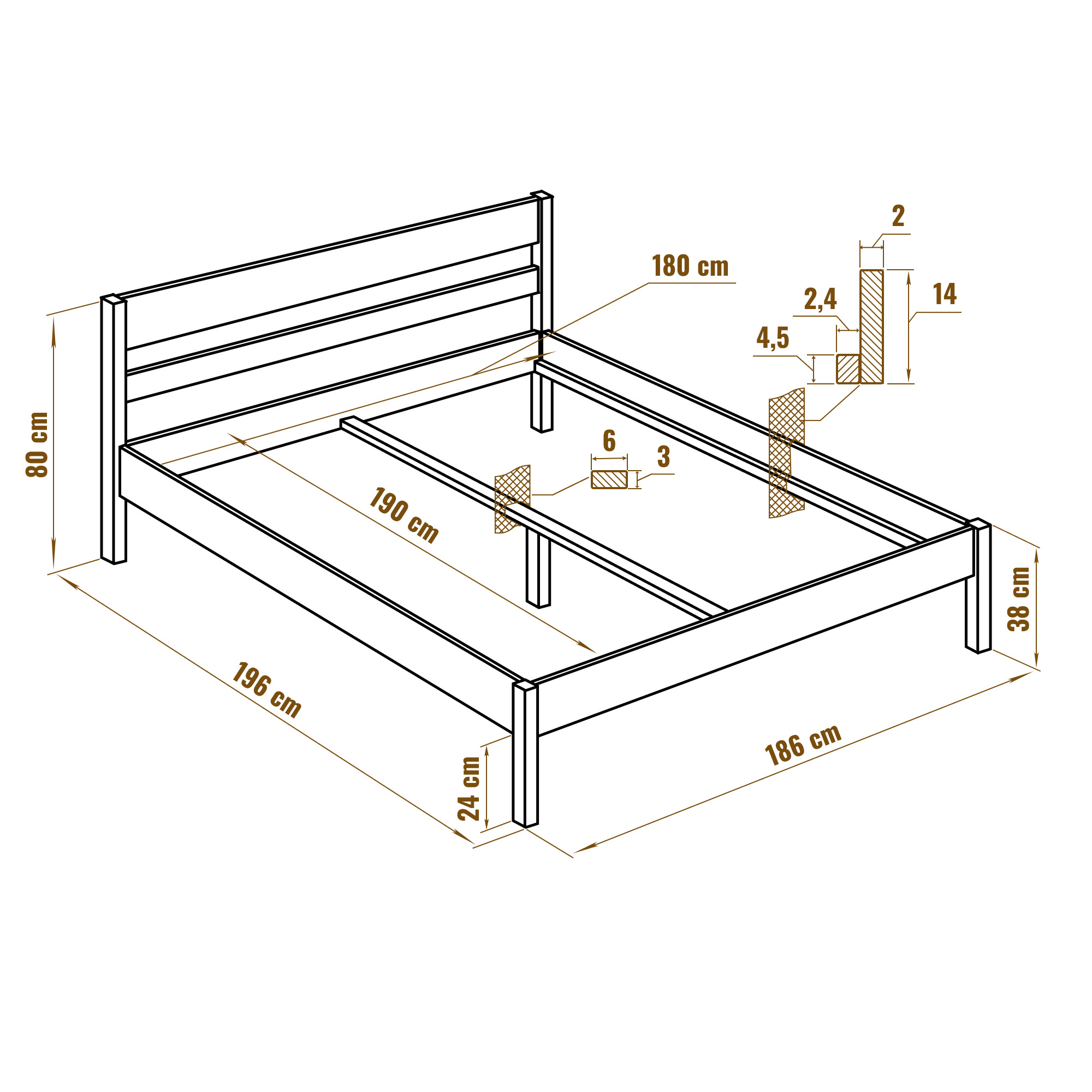 2

180 cm

2,4

14

4,5

80 cm

6

3

190 cm

38 cm

196 cm

186 cm

24 cm