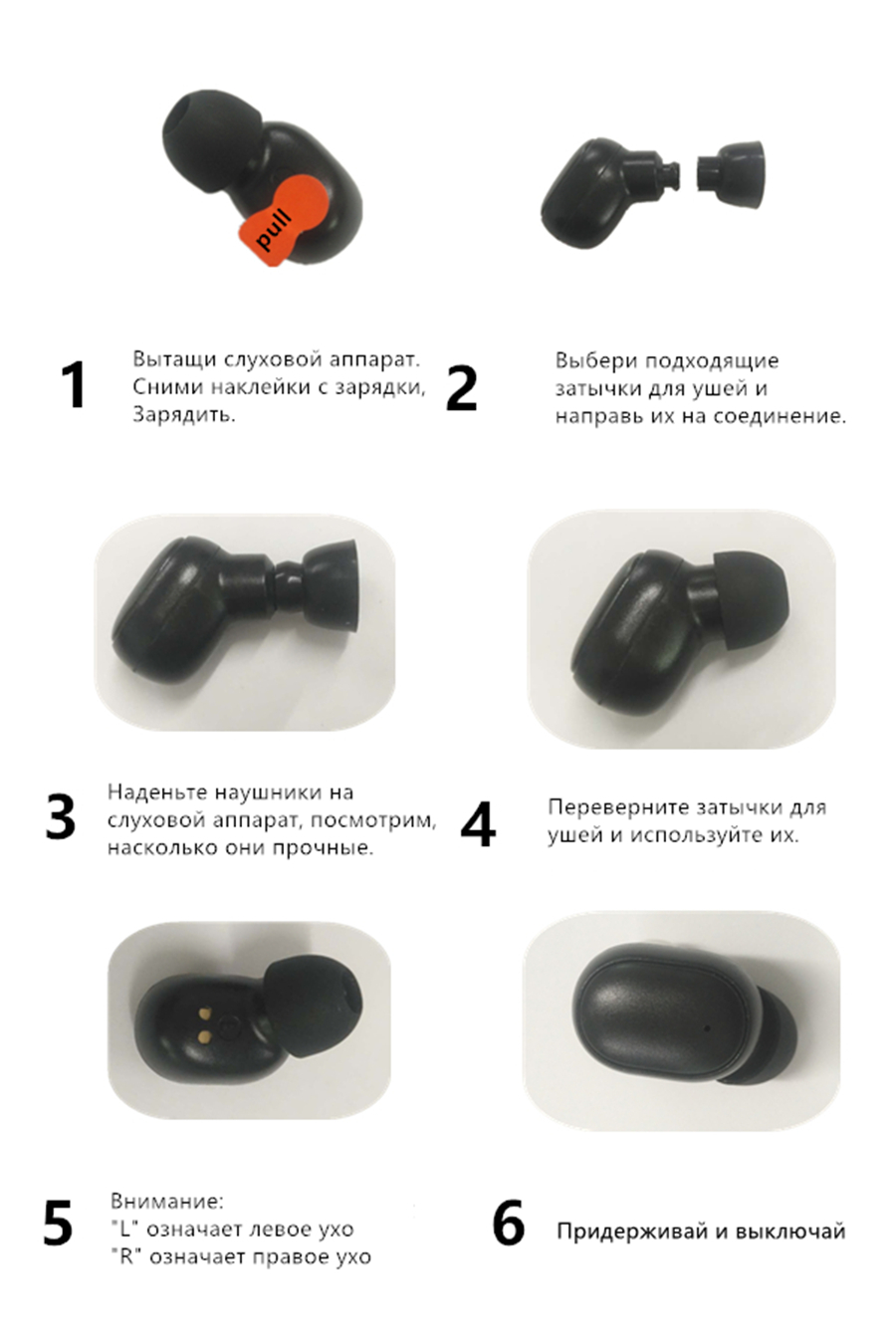 pull

1 Вытащи слуховой аппарат. Сними наклейки с зарядки, Зарядить.

2 Выбери подходящие затычки для ушей и направь их на соединение.

3 Наденьте наушники на слуховой аппарат, посмотрим, насколько они прочные.

4 Переверните затычки для ушей и используйте их.

5 Внимание:
"L" означает левое ухо
"R" означает правое ухо

6 Придерживай и выключай