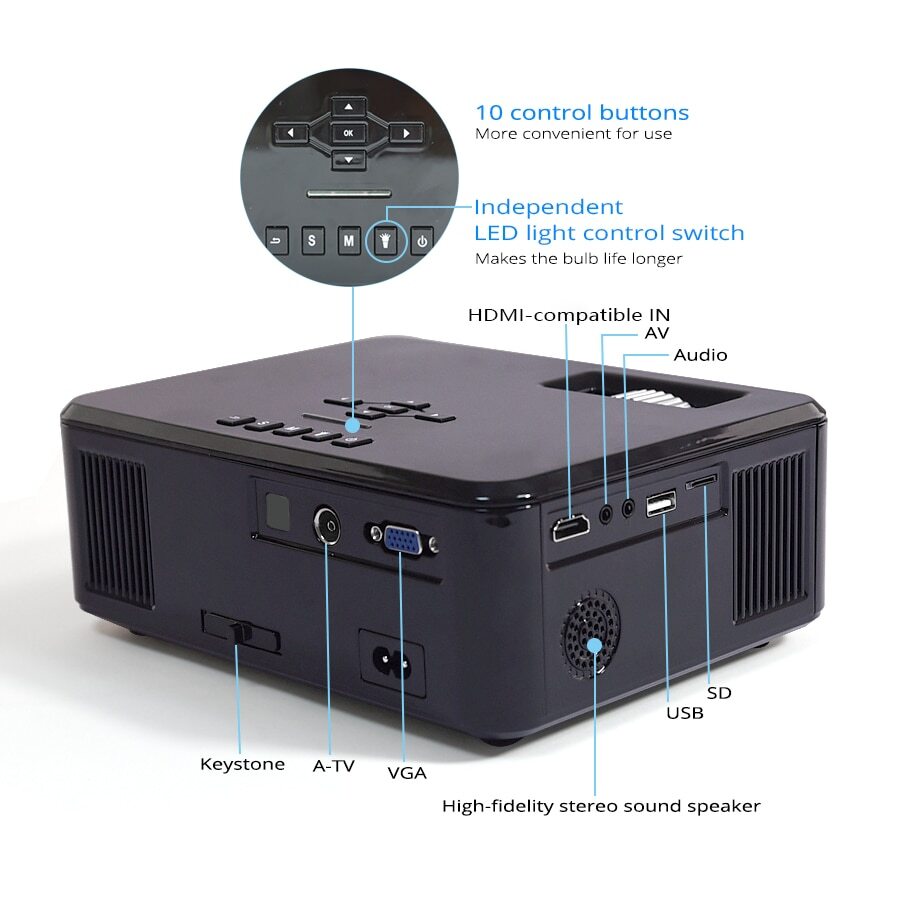 OK

S

M

10 control buttons
More convenient for use

Independent
LED light control switch
Makes the bulb life longer

HDMI-compatible IN

AV

Audio

SD

USB

Keystone

A-TV

VGA

High-fidelity stereo sound speaker