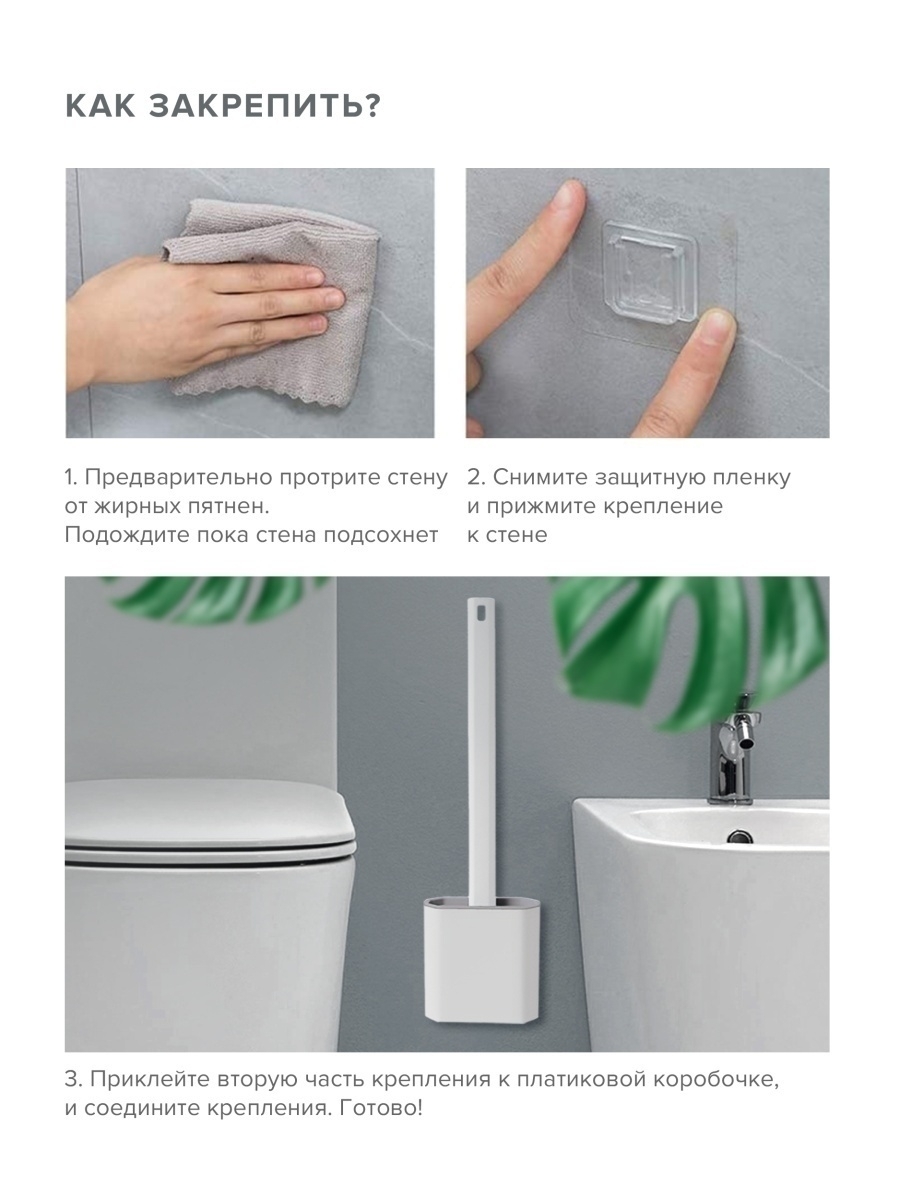 КАК ЗАКРЕПИТЬ?

1. Предварительно протрите стену от жирных пятнен.
Подождите пока стена подсохнет

2. Снимите защитную пленку и прижмите крепление к стене

3. Приклейте вторую часть крепления к платиковой коробочке, и соедините крепления. Готово!