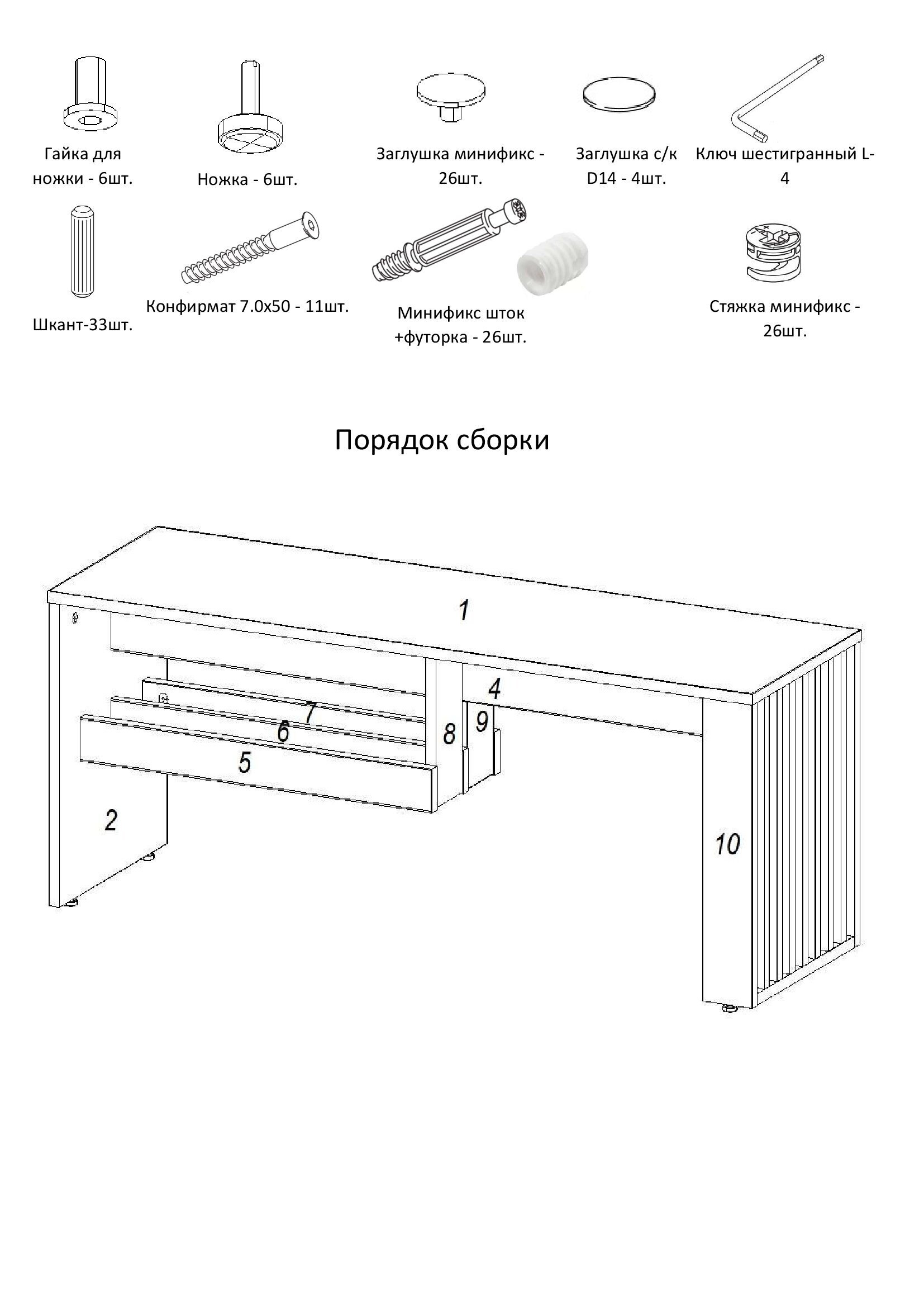 Гайка для ножки - 6шт.

Ножка - 6шт.

Заглушка минификс - 26шт.

Заглушка с/к D14 - 4шт.

Ключ шестигранный L-4

Шкант-33шт.

Конфирмат 7.0х50 - 11шт.

Минификс шток +футорка - 26шт.

Стяжка минификс - 26шт.

Порядок сборки

1

4

7

6

5

8

9

2

10