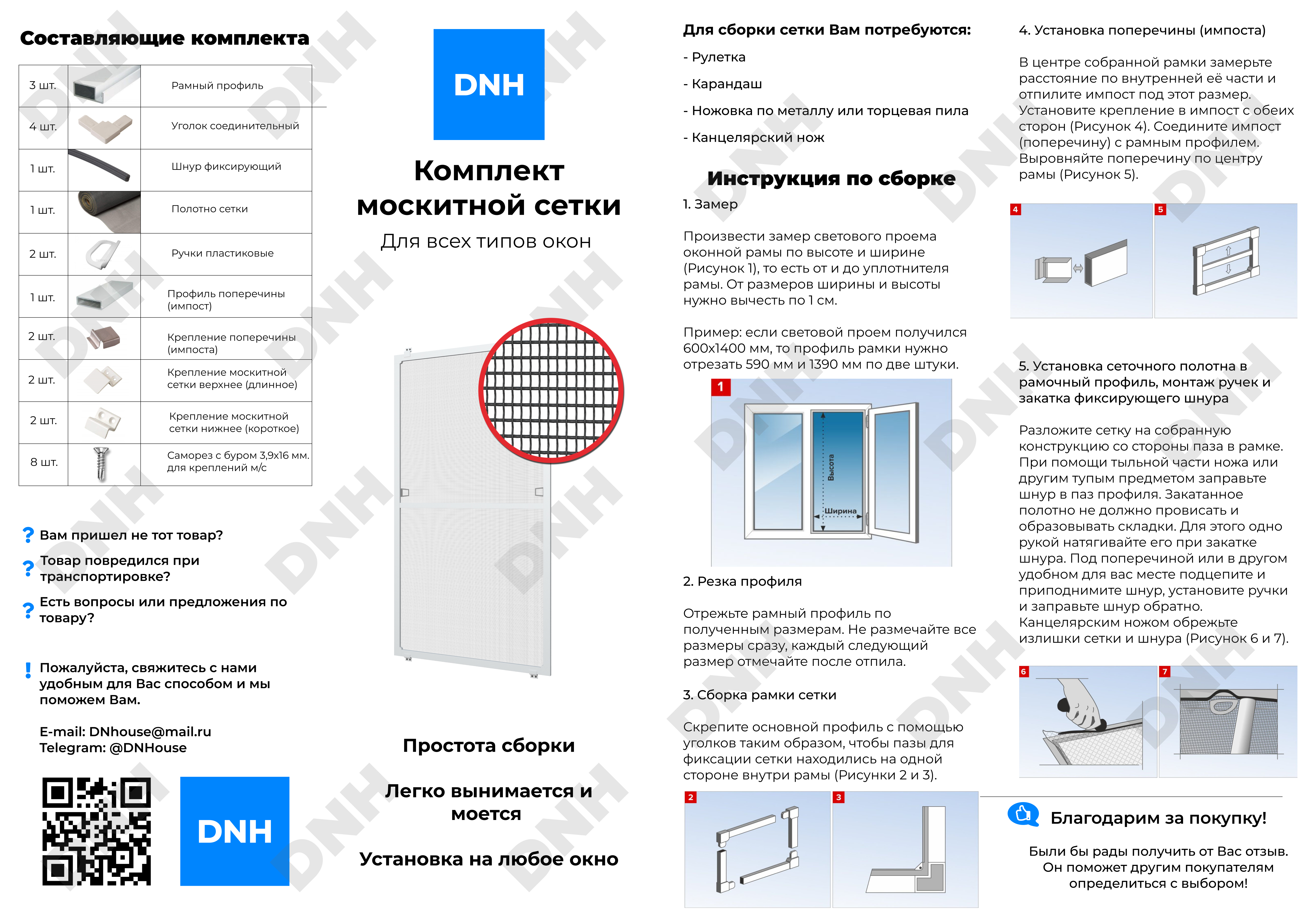 Составляющие комплекта

| 3 шт. | | Рамный профиль |
|---|---|---|
| 4 шт. | | Уголок соединительный |
| 1 шт. | | Шнур фиксирующий |
| 1 шт. | | Полотно сетки |
| 2 шт. | | Ручки пластиковые |
| 1 шт. | | Профиль поперечины (импост) |
| 2 шт. | | Крепление поперечины (импоста) |
| 2 шт. | | Крепление москитной сетки верхнее (длинное) |
| 2 шт. | | Крепление москитной сетки нижнее (короткое) |
| 8 шт. | | Саморез с буром 3,9х16 мм. для креплений м/с |

? Вам пришел не тот товар?

? Товар повредился при транспортировке?

? Есть вопросы или предложения по товару?

! Пожалуйста, свяжитесь с нами удобным для Вас способом и мы поможем Вам.

E-mail: DNhouse@mail.ru
Telegram: @DNHouse

DNH

DNH

Комплект москитной сетки

Для всех типов окон

Простота сборки

Легко вынимается и моется

Установка на любое окно

Для сборки сетки Вам потребуются:

- Рулетка

- Карандаш

- Ножовка по металлу или торцевая пила

- Канцелярский нож

Инструкция по сборке

1. Замер

Произвести замер светового проема оконной рамы по высоте и ширине (Рисунок 1), то есть от и до уплотнителя рамы. От размеров ширины и высоты нужно вычесть по 1 см.

Пример: если световой проем получился 600х1400 мм, то профиль рамки нужно отрезать 590 мм и 1390 мм по две штуки.

1

Высота

Ширина

2. Резка профиля

Отрежьте рамный профиль по полученным размерам. Не размечайте все размеры сразу, каждый следующий размер отмечайте после отпила.

3. Сборка рамки сетки

Скрепите основной профиль с помощью уголков таким образом, чтобы пазы для фиксации сетки находились на одной стороне внутри рамы (Рисунки 2 и 3).

2 3

4. Установка поперечины (импоста)

В центре собранной рамки замерьте расстояние по внутренней её части и отпилите импост под этот размер. Установите крепление в импост с обеих сторон (Рисунок 4). Соедините импост (поперечину) с рамным профилем. Выровняйте поперечину по центру рамы (Рисунок 5).

4 5

5. Установка сеточного полотна в рамочный профиль, монтаж ручек и закатка фиксирующего шнура

Разложите сетку на собранную конструкцию со стороны паза в рамке. При помощи тыльной части ножа или другим тупым предметом заправьте шнур в паз профиля. Закатанное полотно не должно провисать и образовывать складки. Для этого одно рукой натягивайте его при закатке шнура. Под поперечиной или в другом удобном для вас месте подцепите и приподнимите шнур, установите ручки и заправьте шнур обратно. Канцелярским ножом обрежьте излишки сетки и шнура (Рисунок 6 и 7).

6 7

Благодарим за покупку!

Были бы рады получить от Вас отзыв. Он поможет другим покупателям определиться с выбором!