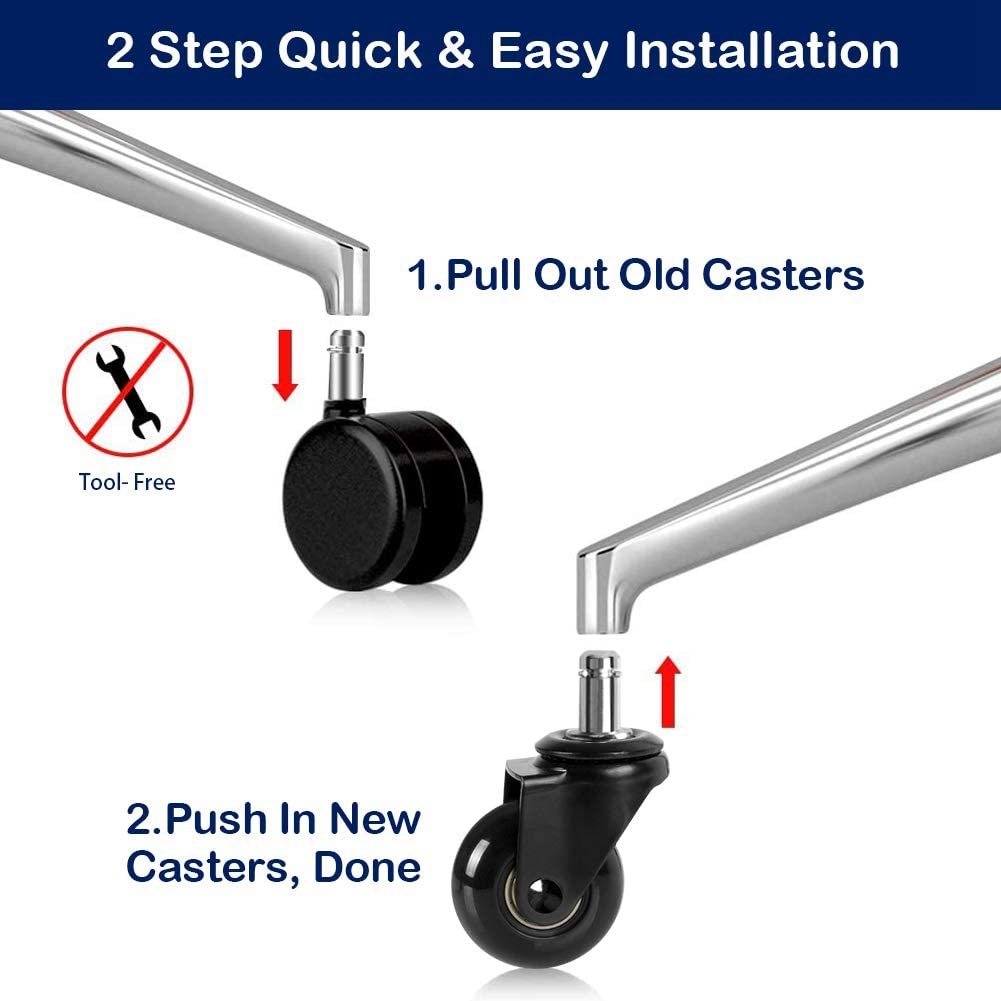 2 Step Quick & Easy Installation

1.Pull Out Old Casters

Tool- Free

2.Push In New Casters, Done