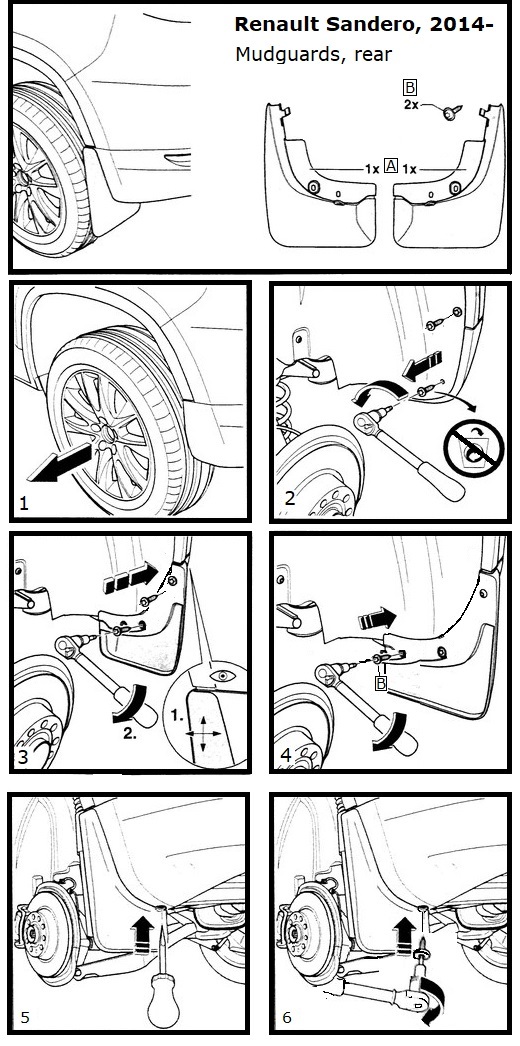 Renault Sandero, 2014-
Mudguards, rear

B
2x

1x A 1x

1

2

1.
2.
3

B
4

5

6