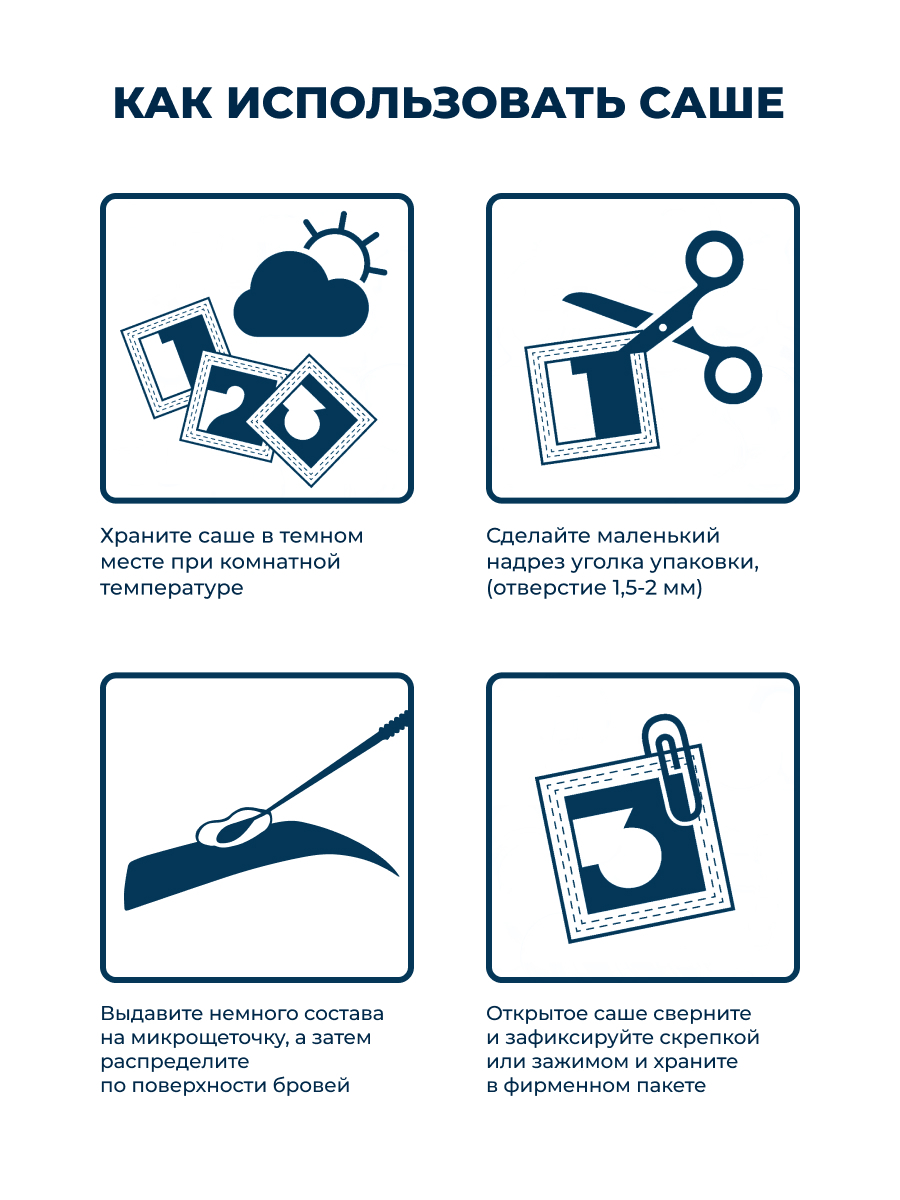 КАК ИСПОЛЬЗОВАТЬ САШЕ

1 2 3

Храните саше в темном месте при комнатной температуре

1

Сделайте маленький надрез уголка упаковки, (отверстие 1,5-2 мм)

Выдавите немного состава на микрощеточку, а затем распределите по поверхности бровей

3

Открытое саше сверните и зафиксируйте скрепкой или зажимом и храните в фирменном пакете