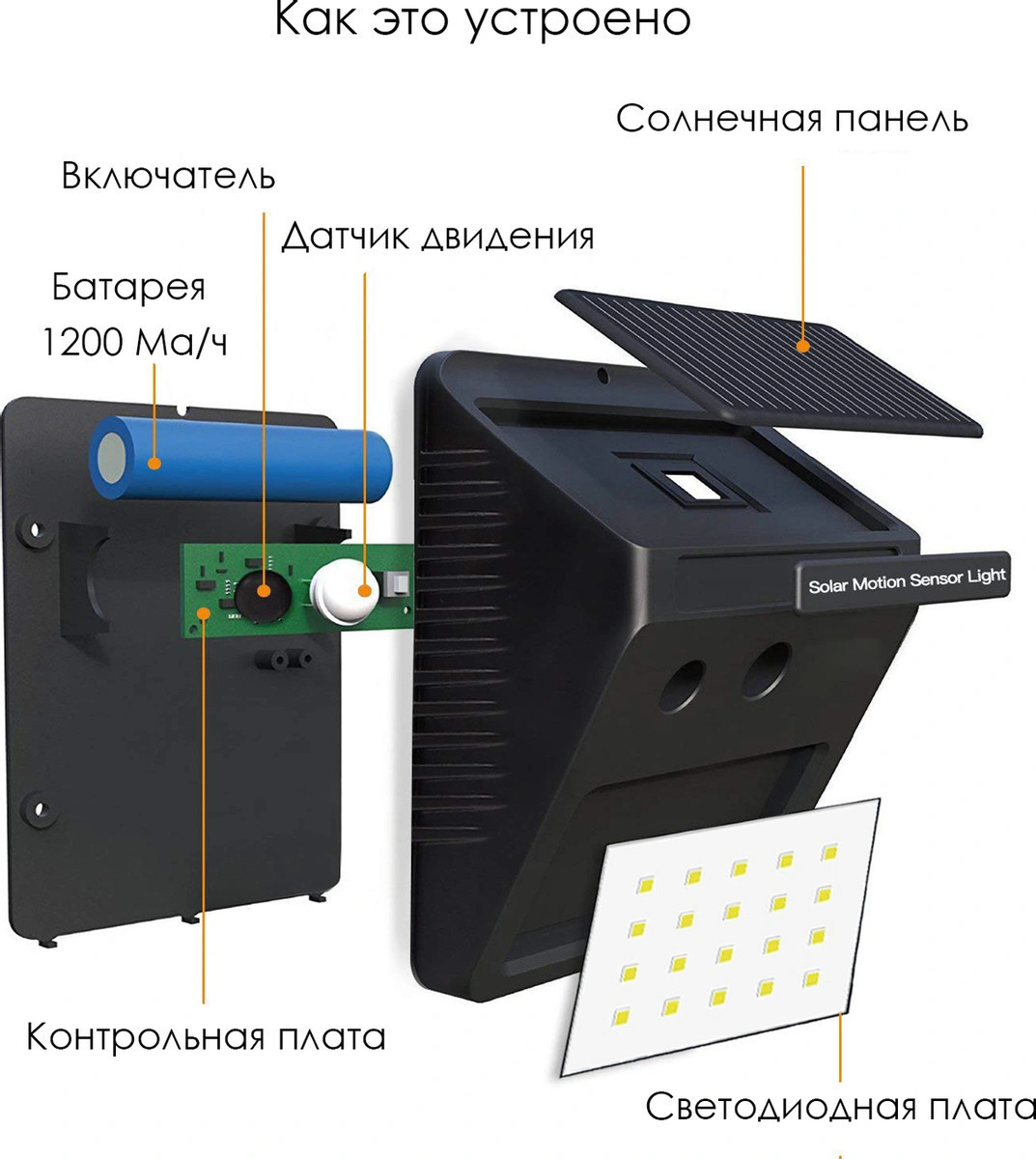 Как это устроено

Солнечная панель

Включатель

Датчик двидения

Батарея
1200 Ма/ч

Solar Motion Sensor Light

Контрольная плата

Светодиодная плата