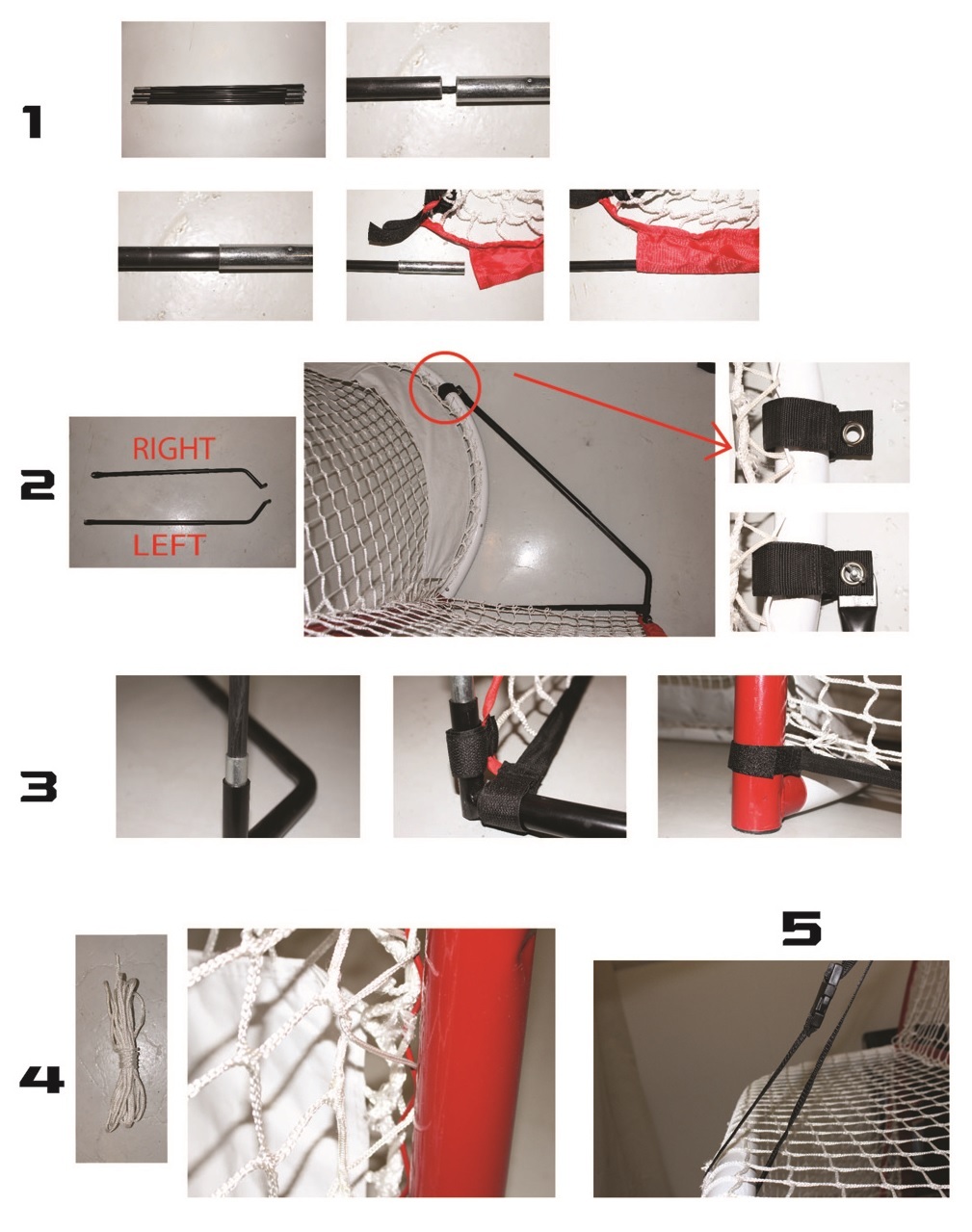 1

2

RIGHT

LEFT

3

4

5