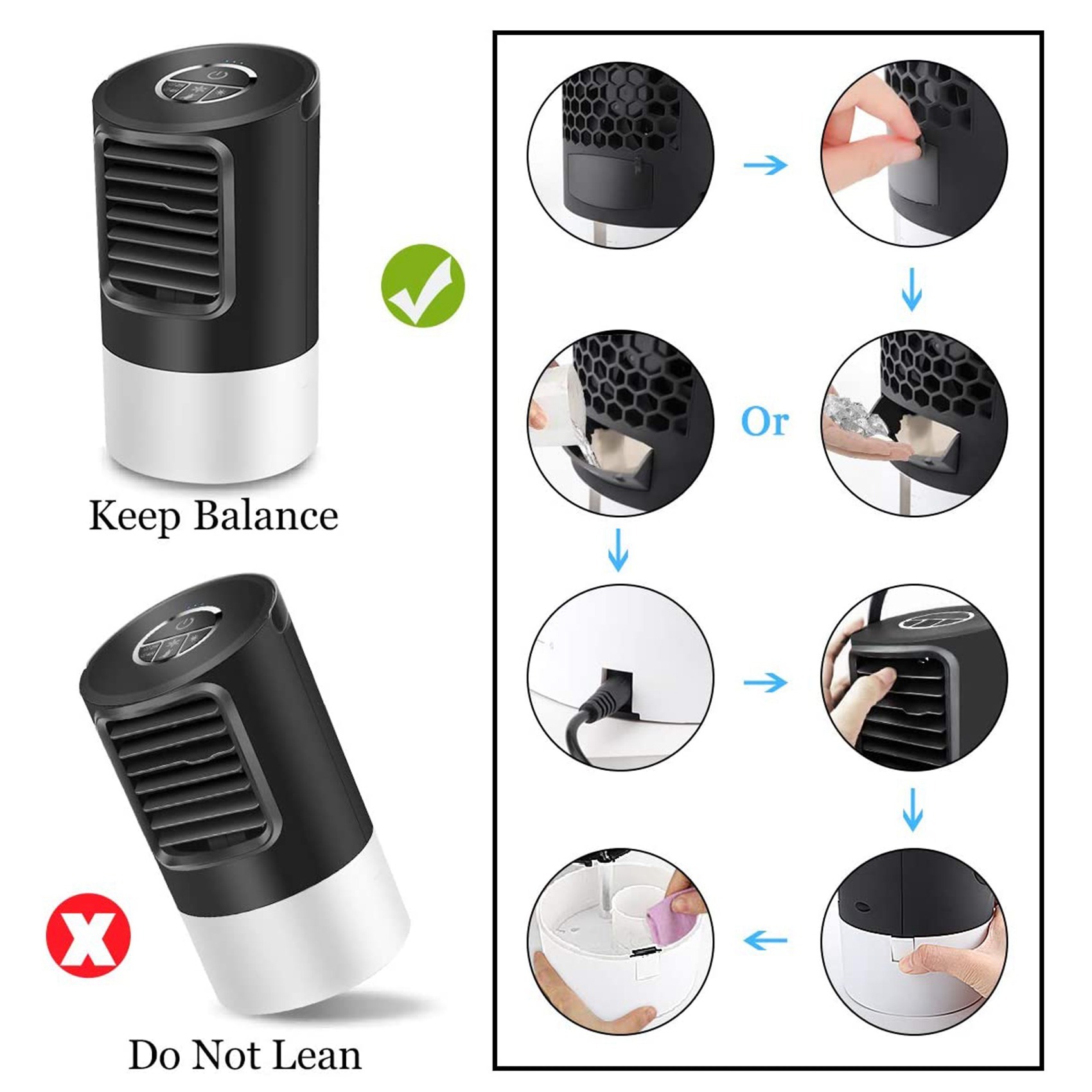 Keep Balance

Do Not Lean

Or