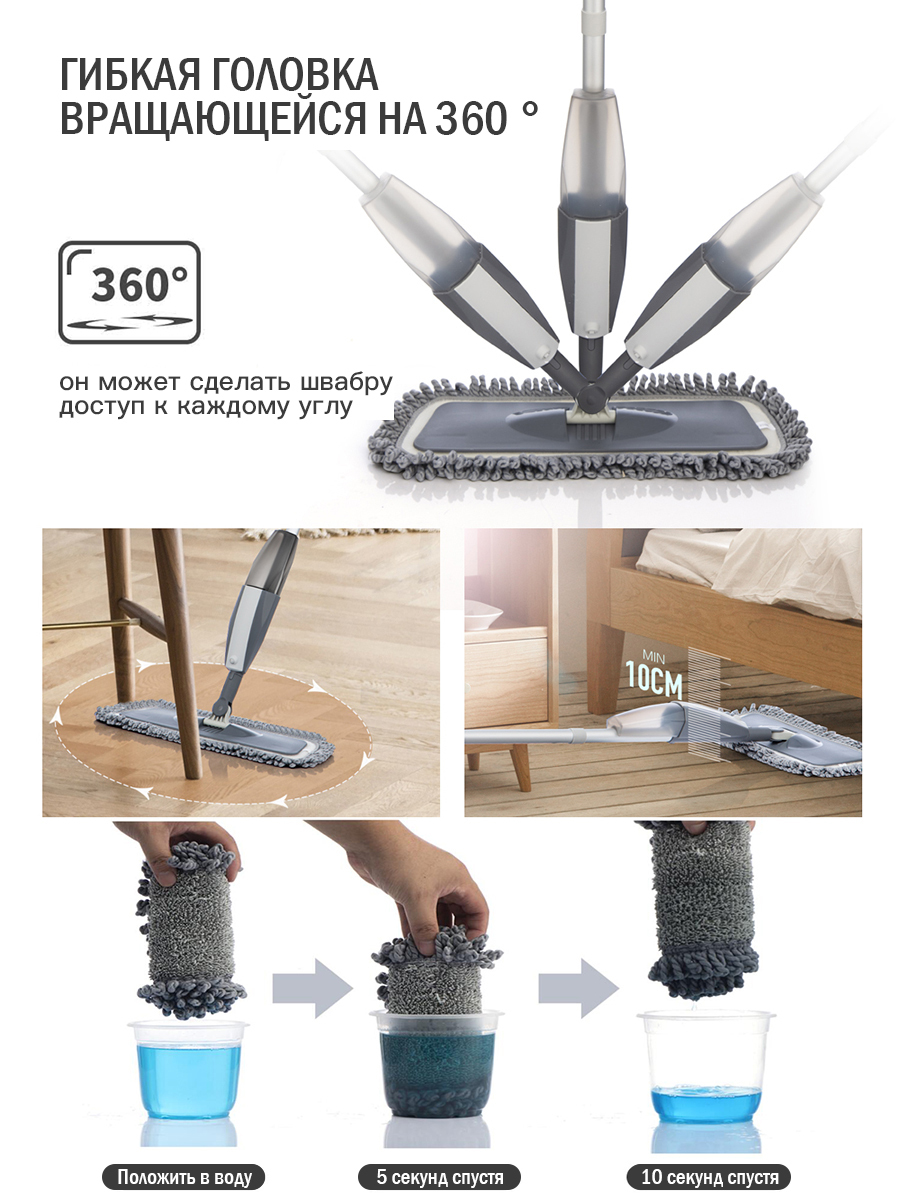 ГИБКАЯ ГОЛОВКА
ВРАЩАЮЩЕЙСЯ НА 360 °

360°

он может сделать швабру доступ к каждому углу

MIN
10CM

Положить в воду

5 секунд спустя

10 секунд спустя