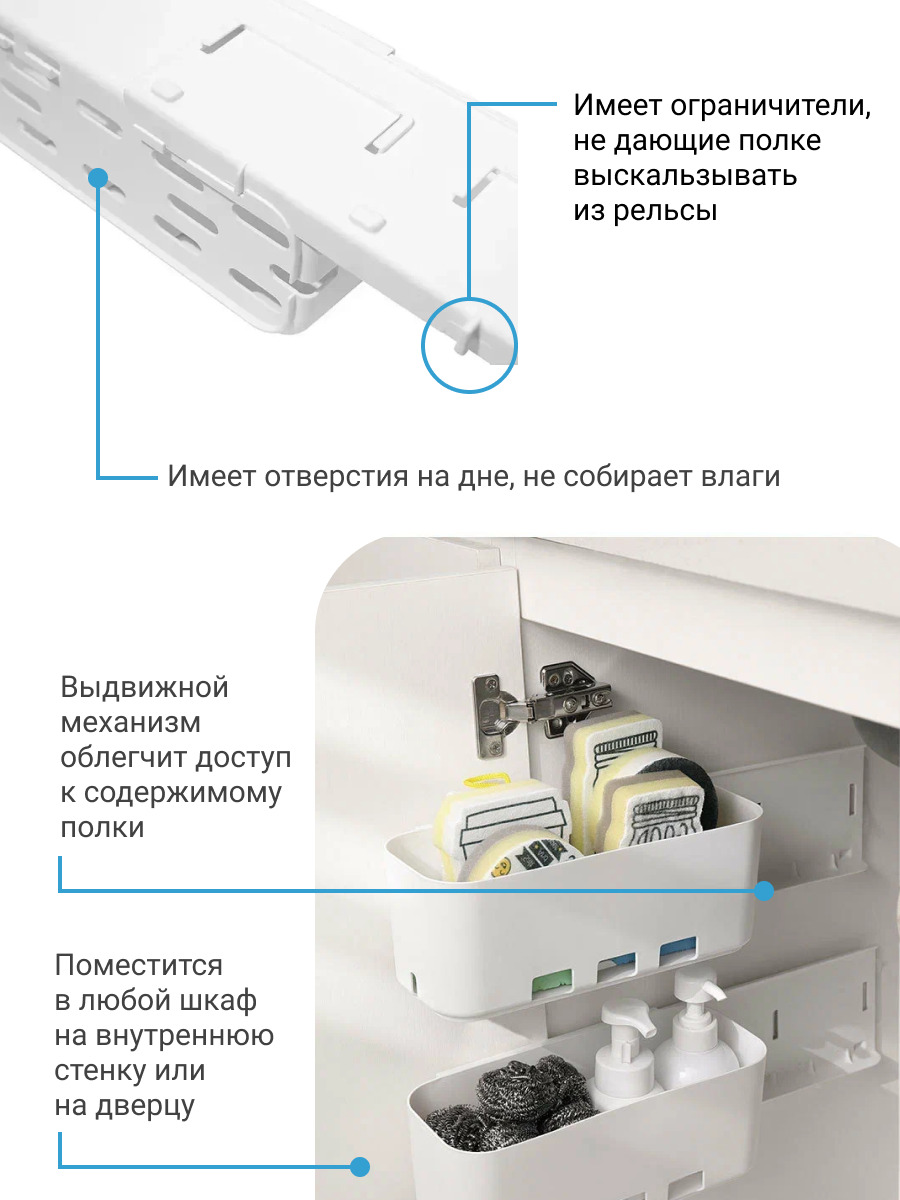 Имеет ограничители, не дающие полке выскальзывать из рельсы

Имеет отверстия на дне, не собирает влаги

Выдвижной механизм облегчит доступ к содержимому полки

Поместится в любой шкаф на внутреннюю стенку или на дверцу