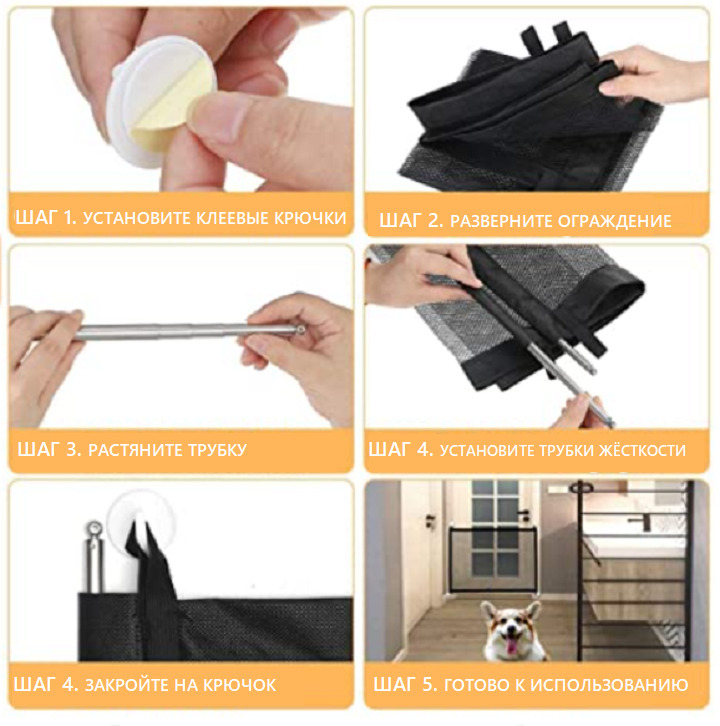 ШАГ 1. УСТАНОВИТЕ КЛЕЕВЫЕ КРЮЧКИ

ШАГ 2. РАЗВЕРНИТЕ ОГРАЖДЕНИЕ

ШАГ 3. РАСТЯНИТЕ ТРУБКУ

ШАГ 4. УСТАНОВИТЕ ТРУБКИ ЖЁСТКОСТИ

ШАГ 4. ЗАКРОЙТЕ НА КРЮЧОК

ШАГ 5. ГОТОВО К ИСПОЛЬЗОВАНИЮ