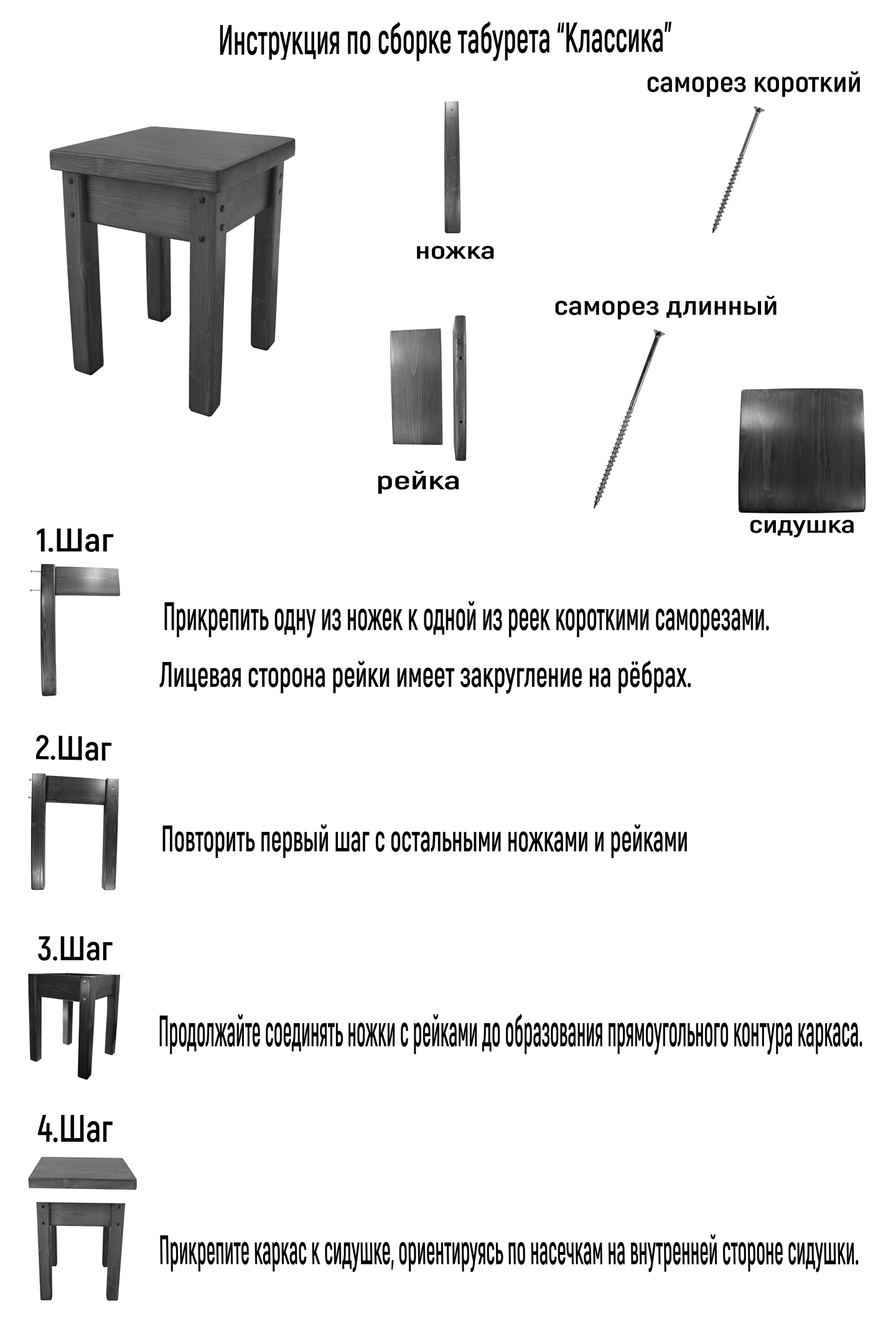 Инструкция по сборке табурета "Классика"

саморез короткий

ножка

саморез длинный

рейка

сидушка

1.Шаг

Прикрепить одну из ножек к одной из реек короткими саморезами.

Лицевая сторона рейки имеет закругление на рёбрах.

2.Шаг

Повторить первый шаг с остальными ножками и рейками

3.Шаг

Продолжайте соединять ножки с рейками до образования прямоугольного контура каркаса.

4.Шаг

Прикрепите каркас к сидушке, ориентируясь по насечкам на внутренней стороне сидушки.