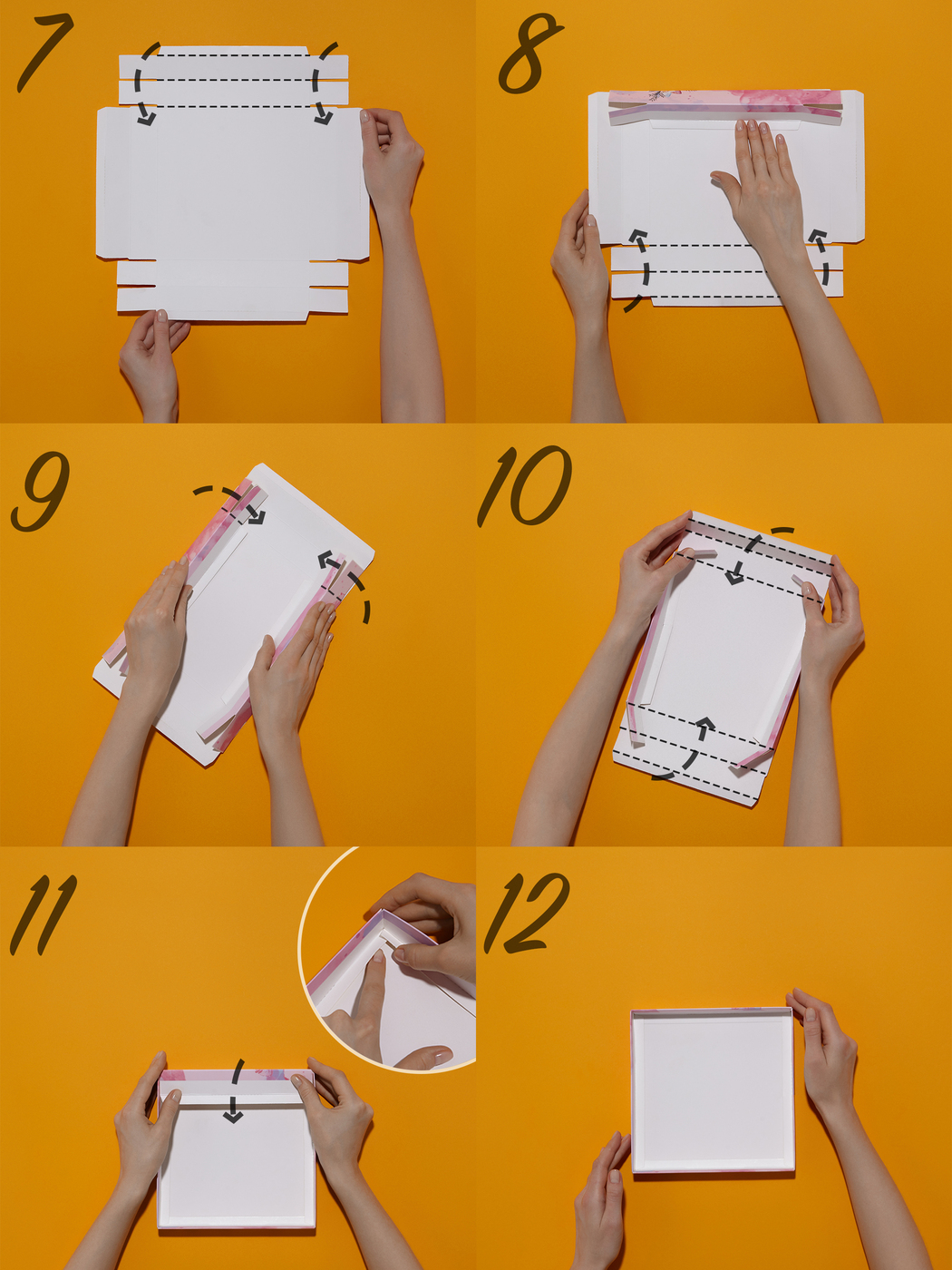 7

8

9

10

11

12