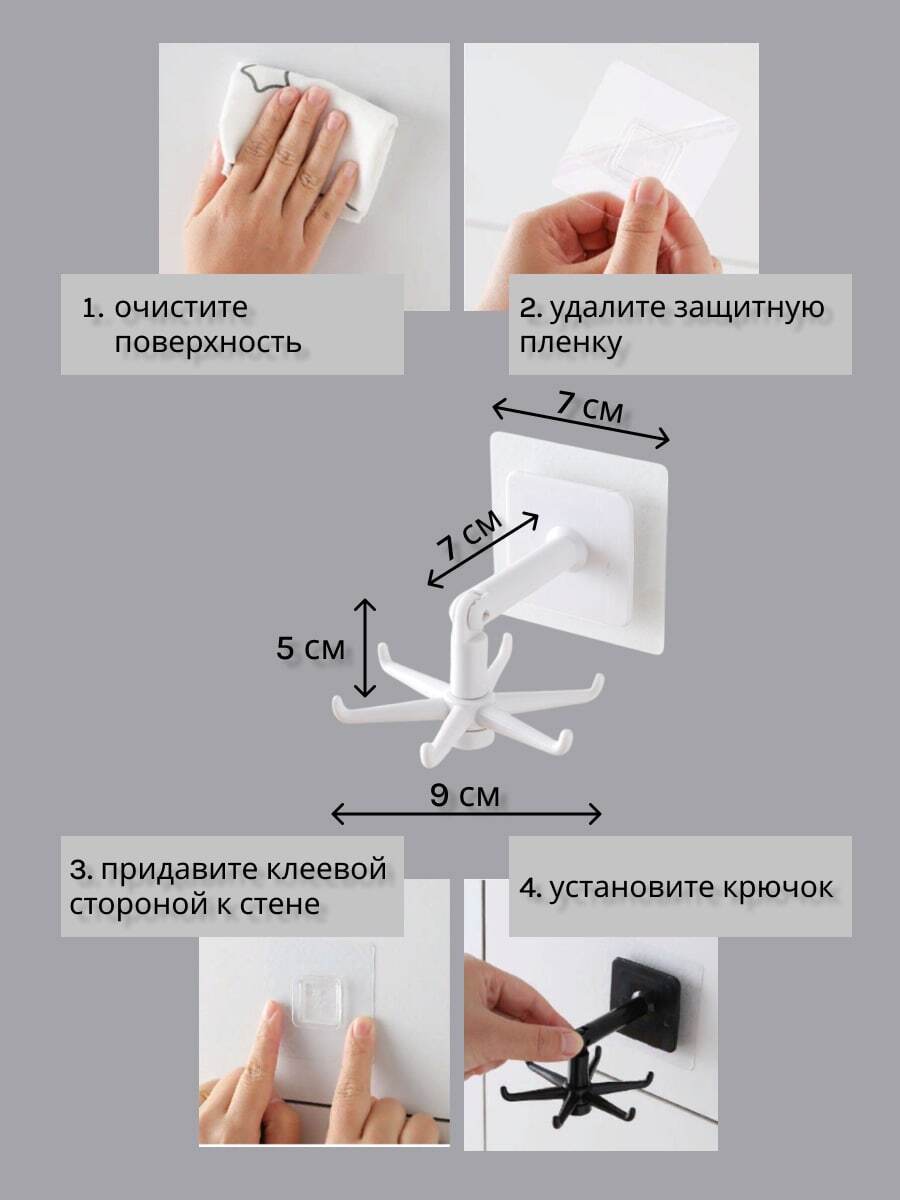 1. очистите поверхность

2. удалите защитную пленку

7 см

7 см

5 см

9 см

3. придавите клеевой стороной к стене

4. установите крючок