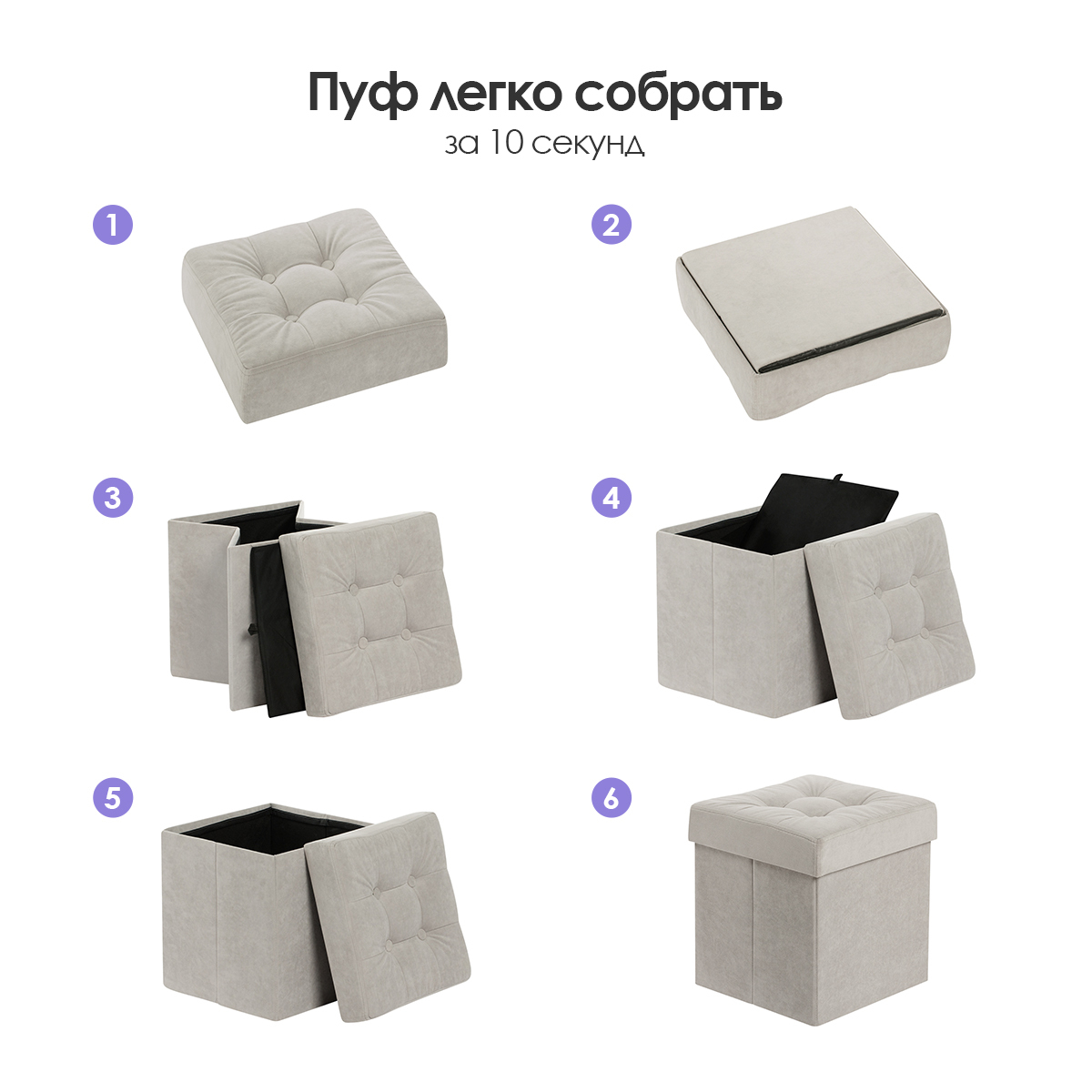 Пуф легко собрать
за 10 секунд

1

2

3

4

5

6