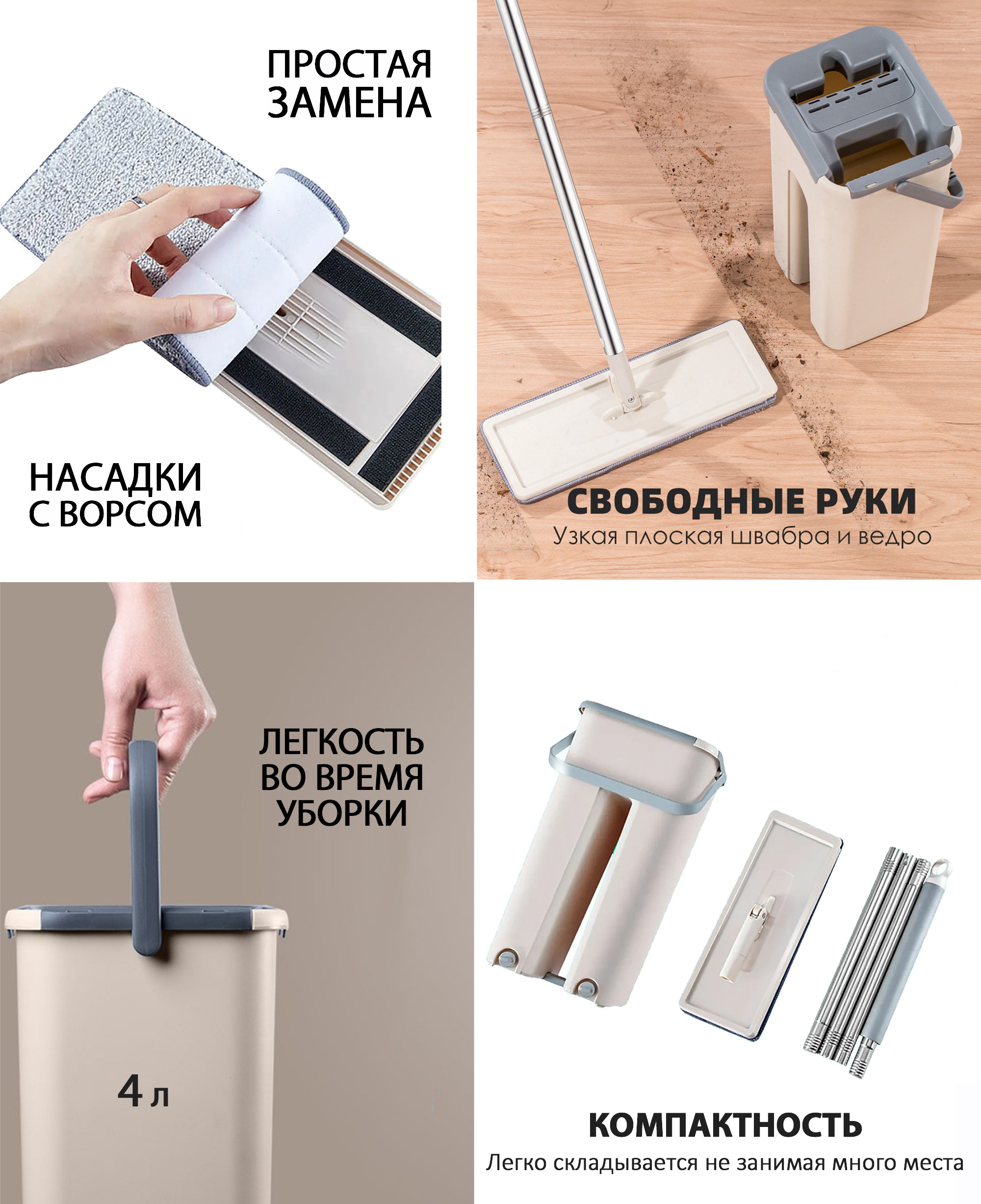 ПРОСТАЯ ЗАМЕНА

НАСАДКИ С ВОРСОМ

СВОБОДНЫЕ РУКИ
Узкая плоская швабра и ведро

ЛЕГКОСТЬ ВО ВРЕМЯ УБОРКИ

4 л

КОМПАКТНОСТЬ
Легко складывается не занимая много места