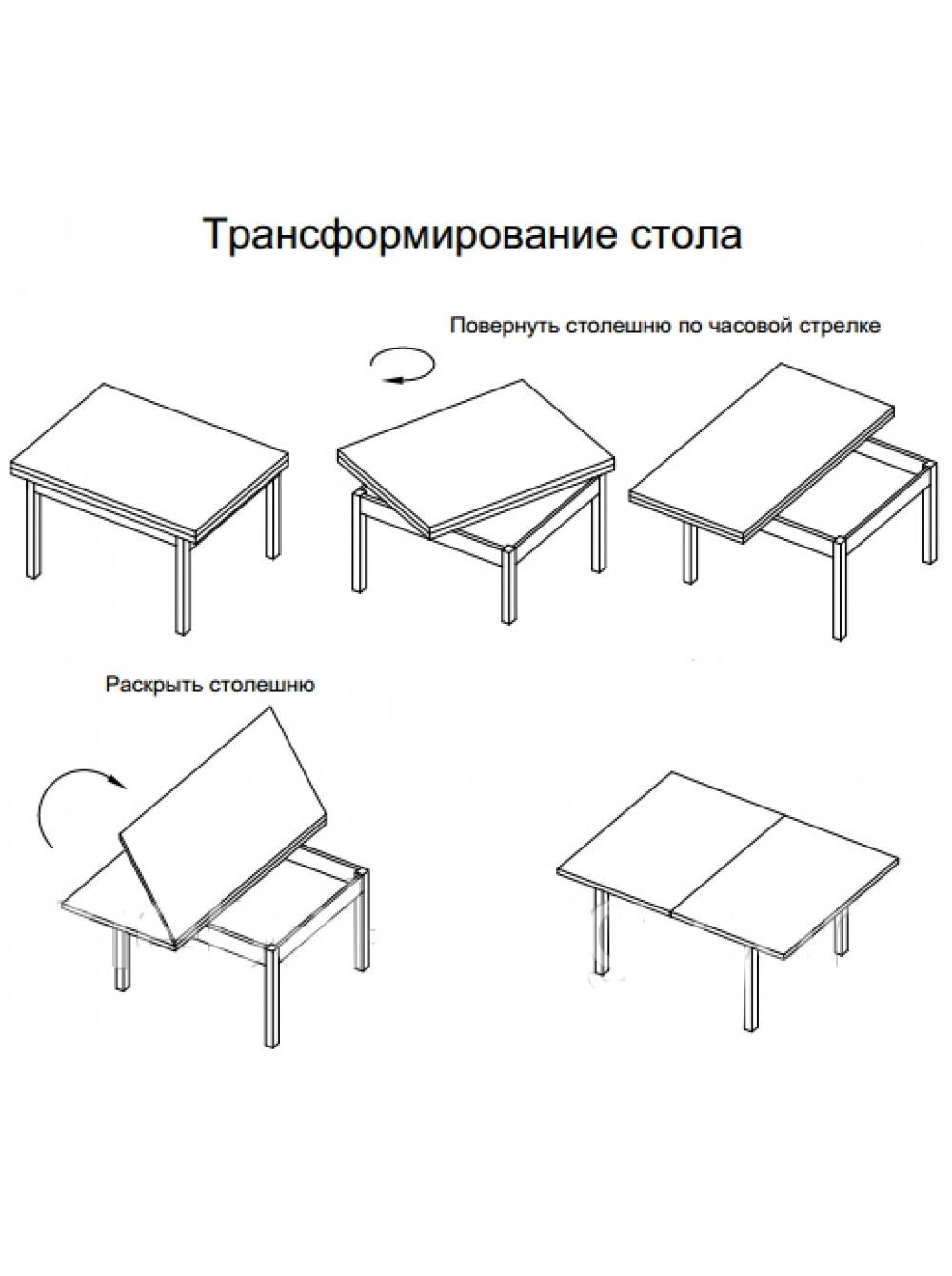 Трансформирование стола

Повернуть столешню по часовой стрелке

Раскрыть столешню