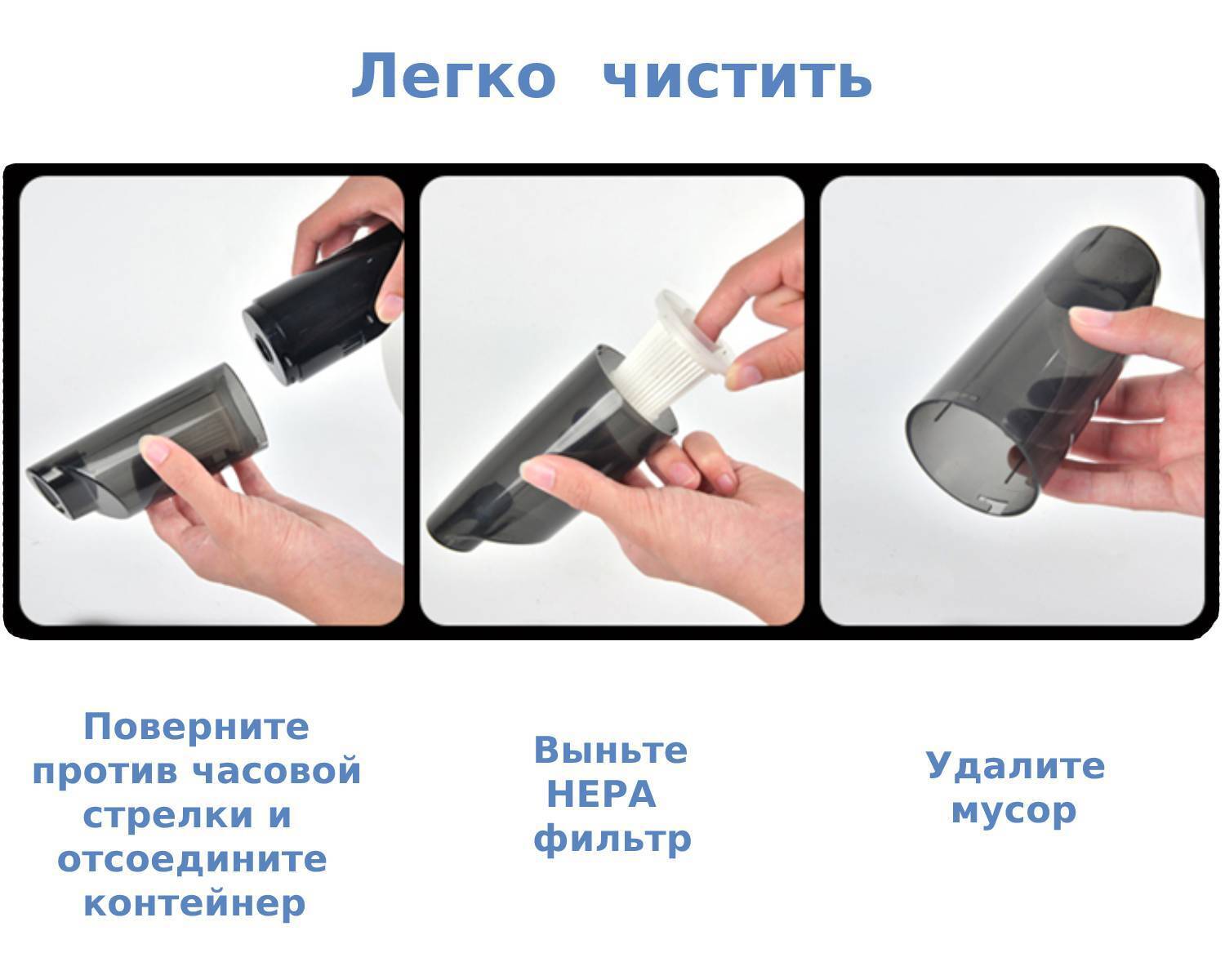 Легко чистить

Поверните против часовой стрелки и отсоедините контейнер

Выньте HEPA фильтр

Удалите мусор