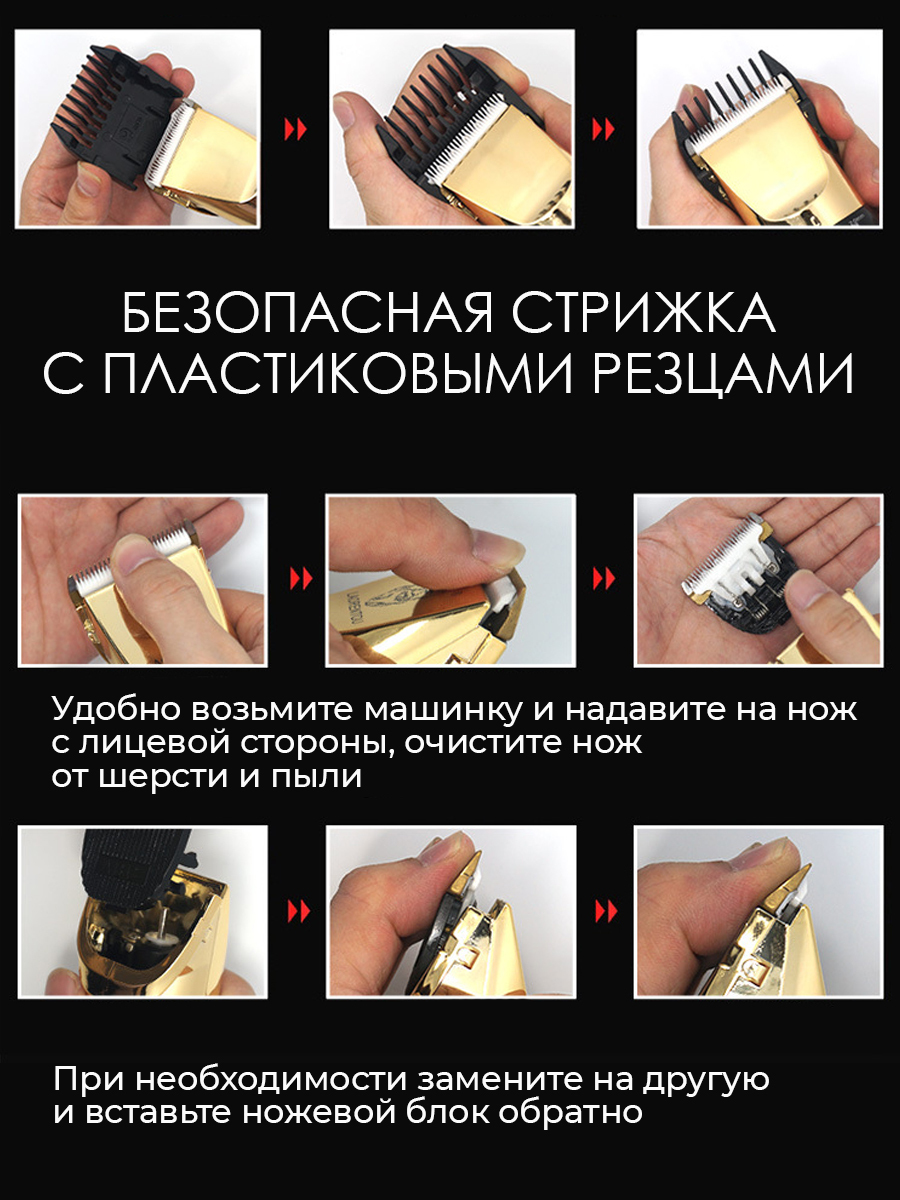 БЕЗОПАСНАЯ СТРИЖКА
С ПЛАСТИКОВЫМИ РЕЗЦАМИ

Удобно возьмите машинку и надавите на нож с лицевой стороны, очистите нож от шерсти и пыли

При необходимости замените на другую и вставьте ножевой блок обратно