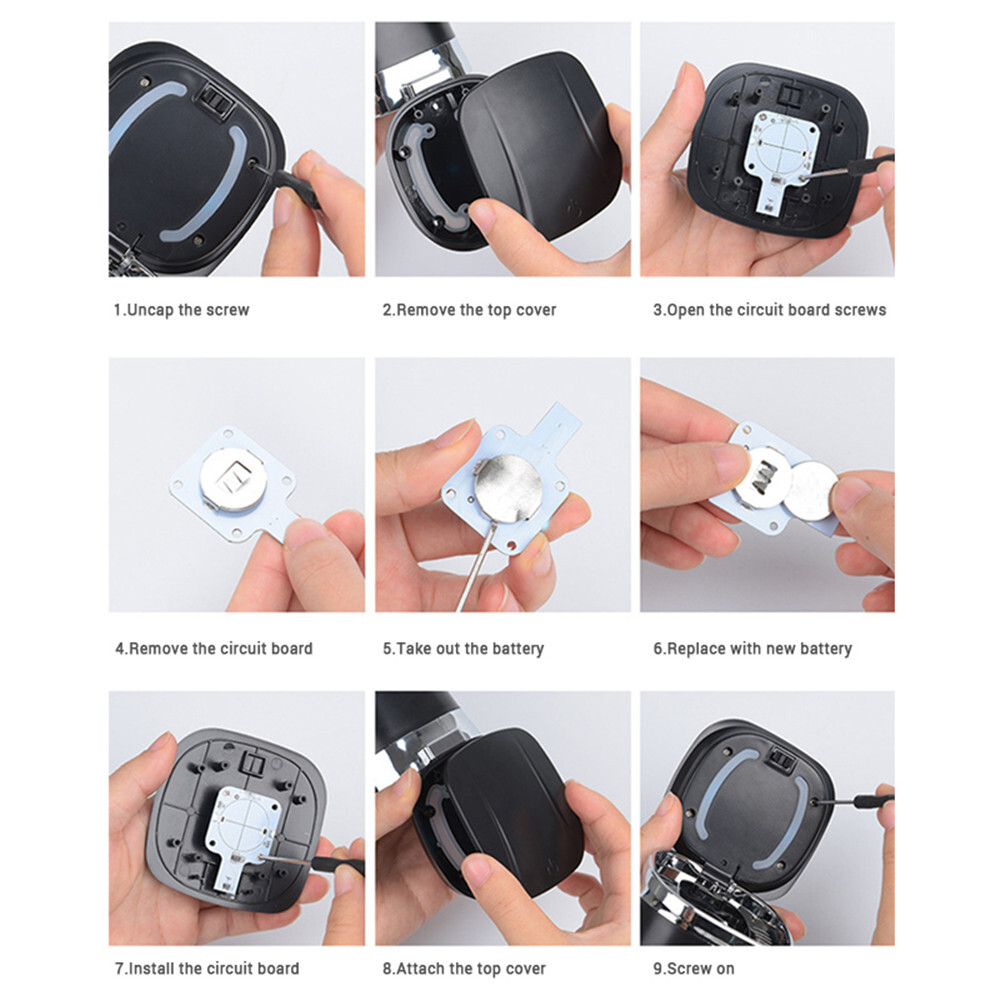 1.Uncap the screw

2.Remove the top cover

3.Open the circuit board screws

4.Remove the circuit board

5.Take out the battery

6.Replace with new battery

7.Install the circuit board

8.Attach the top cover

9.Screw on