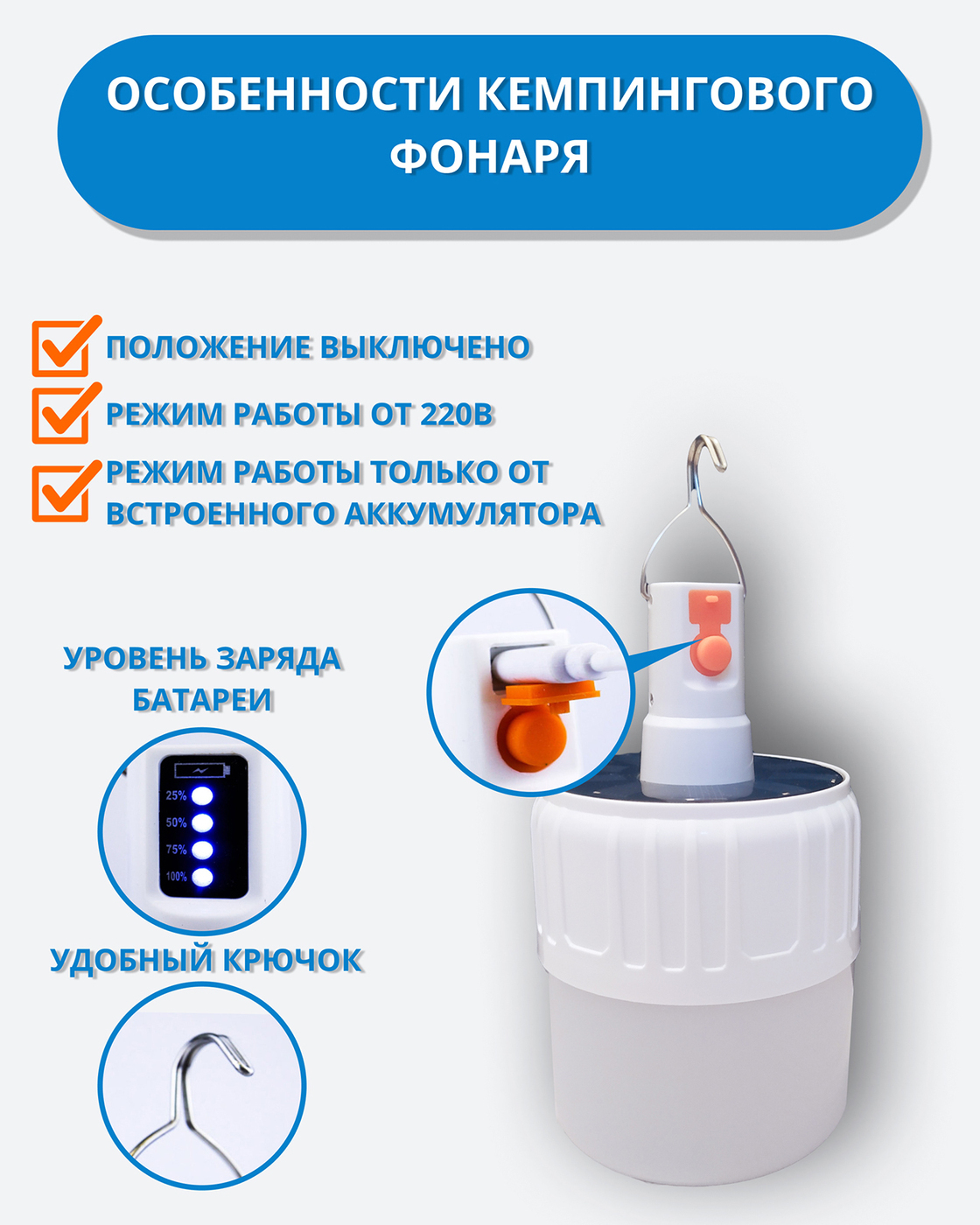 ОСОБЕННОСТИ КЕМПИНГОВОГО ФОНАРЯ

ПОЛОЖЕНИЕ ВЫКЛЮЧЕНО

РЕЖИМ РАБОТЫ ОТ 220В

РЕЖИМ РАБОТЫ ТОЛЬКО ОТ ВСТРОЕННОГО АККУМУЛЯТОРА

УРОВЕНЬ ЗАРЯДА БАТАРЕИ

25%
50%
75%
100%

УДОБНЫЙ КРЮЧОК