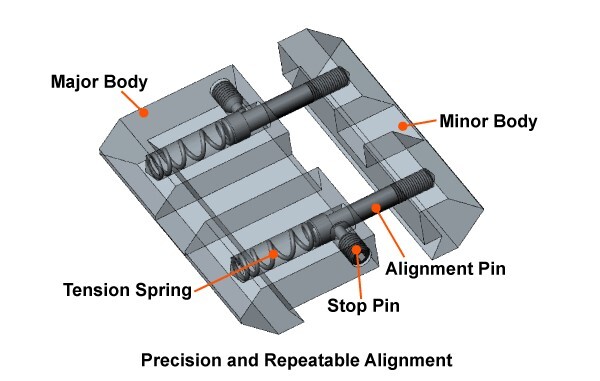 Major Body

Minor Body

Alignment Pin

Tension Spring

Stop Pin

Precision and Repeatable Alignment