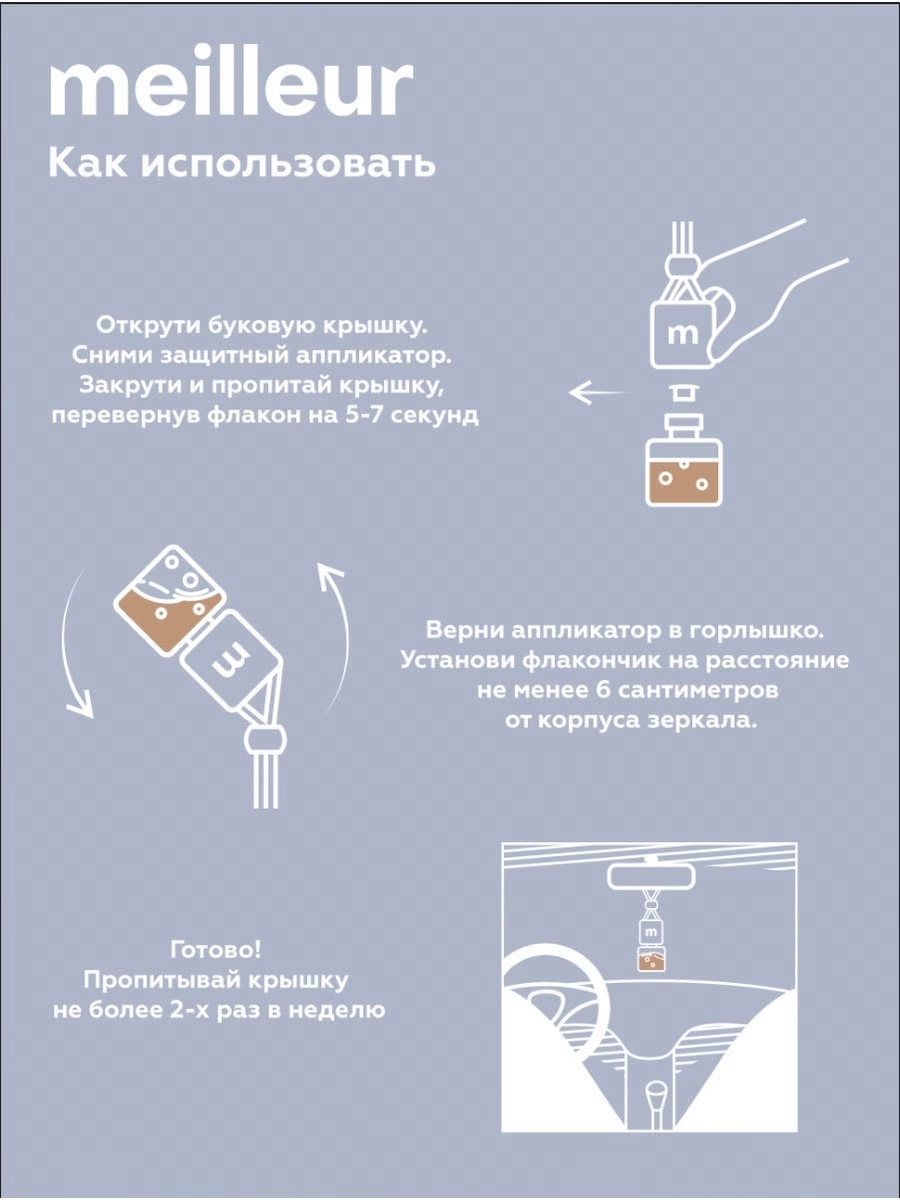 meilleur
Как использовать

Открути буковую крышку. Сними защитный аппликатор. Закрути и пропитай крышку, перевернув флакон на 5-7 секунд

m

m

Верни аппликатор в горлышко. Установи флакончик на расстояние не менее 6 сантиметров от корпуса зеркала.

Готово! Пропитывай крышку не более 2-х раз в неделю

m