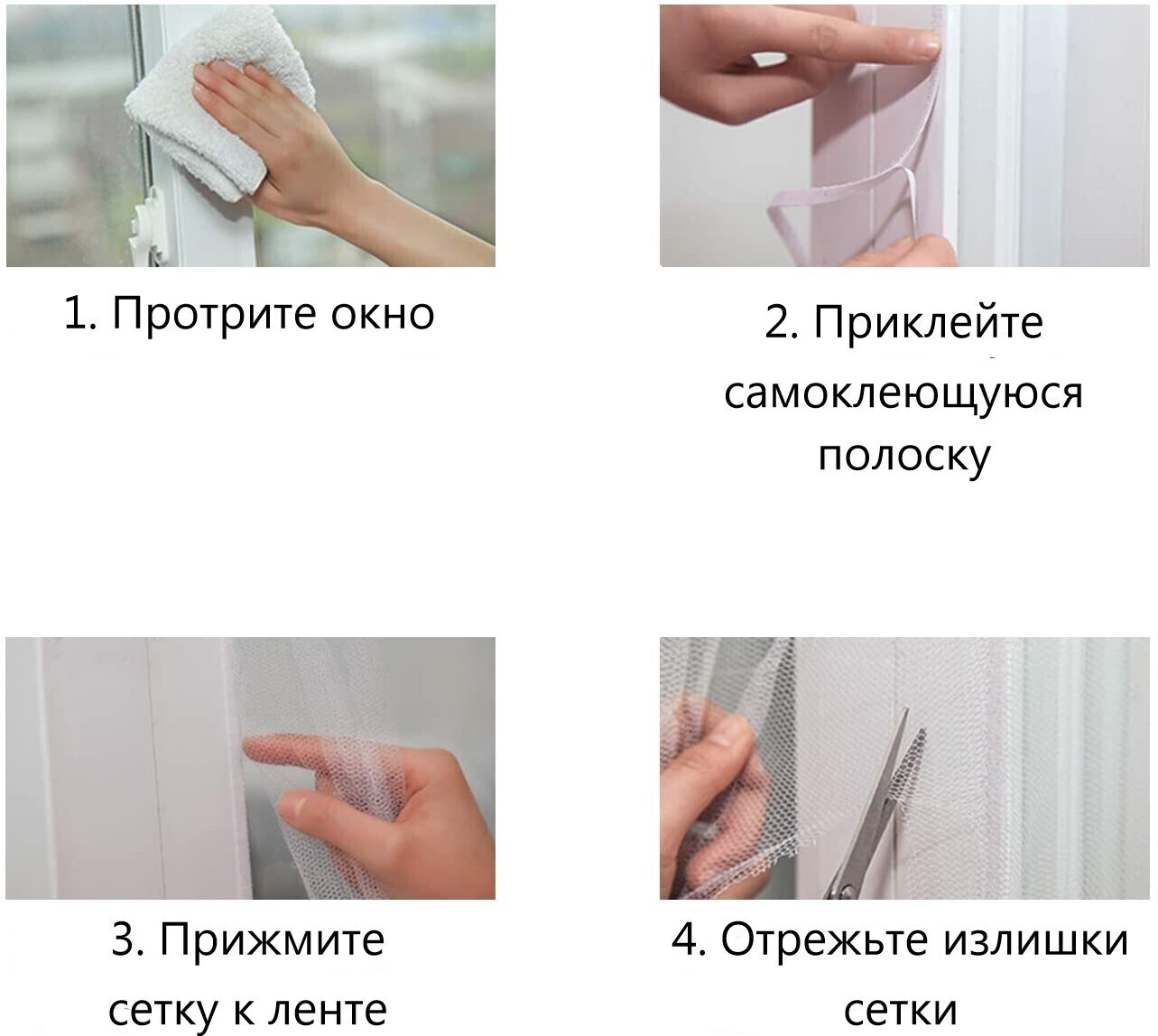 1. Протрите окно

2. Приклейте самоклеющуюся полоску

3. Прижмите сетку к ленте

4. Отрежьте излишки сетки