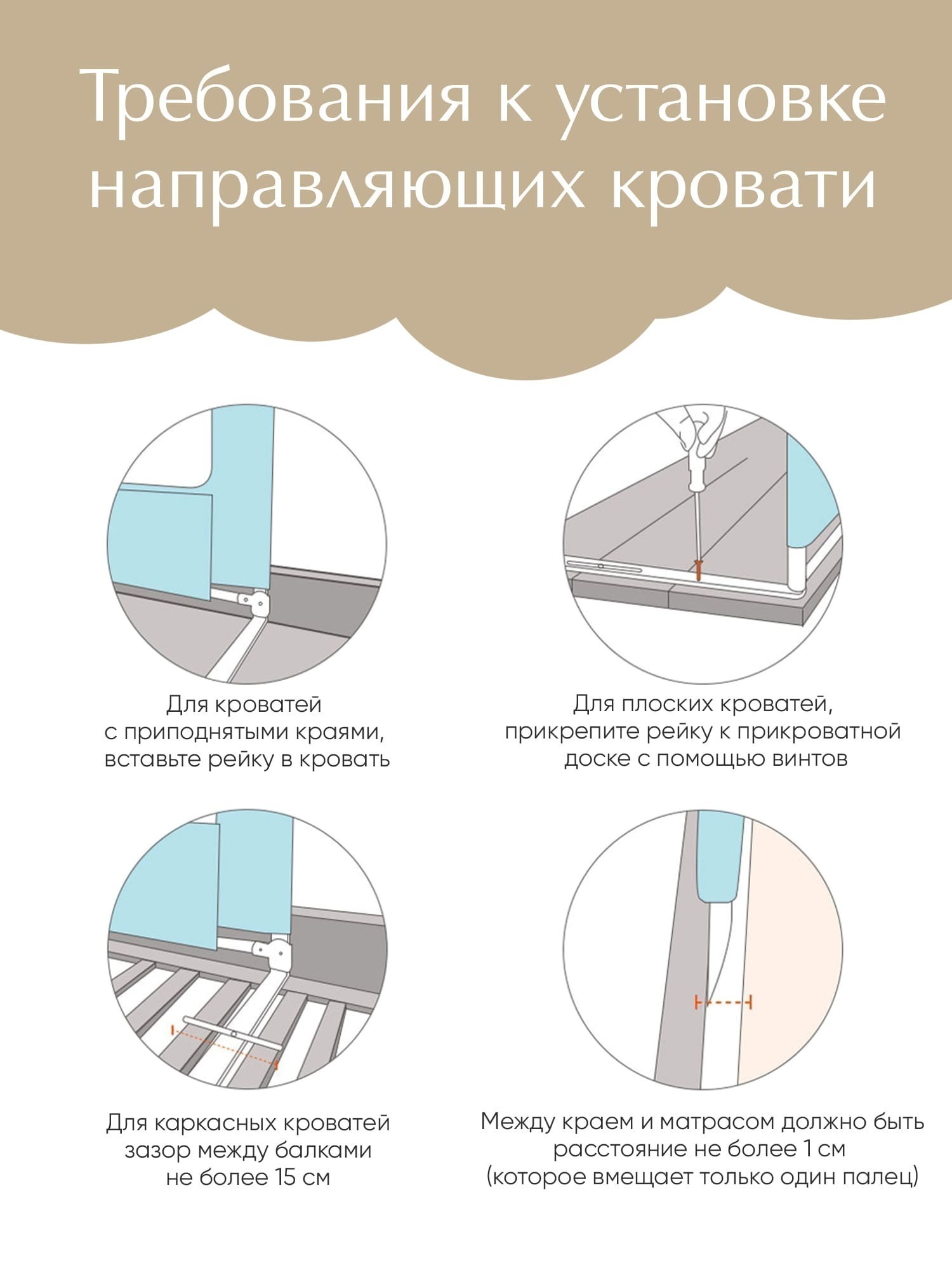 Требования к установке направляющих кровати

Для кроватей с приподнятыми краями, вставьте рейку в кровать

Для плоских кроватей, прикрепите рейку к прикроватной доске с помощью винтов

Для каркасных кроватей зазор между балками не более 15 см

Между краем и матрасом должно быть расстояние не более 1 см (которое вмещает только один палец)