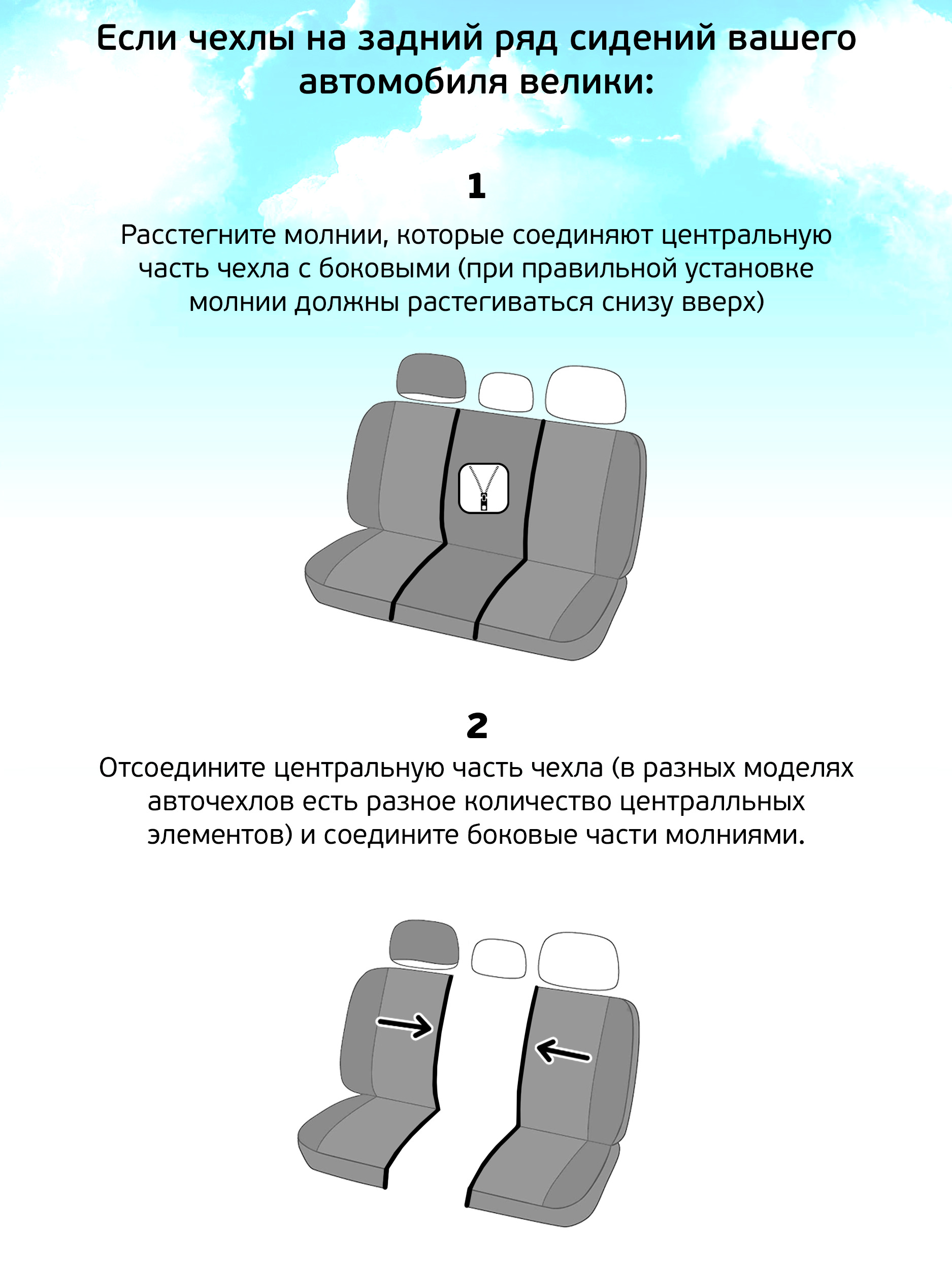 Если чехлы на задний ряд сидений вашего автомобиля велики:

1

Расстегните молнии, которые соединяют центральную часть чехла с боковыми (при правильной установке молнии должны растегиваться снизу вверх)

2

Отсоедините центральную часть чехла (в разных моделях авточехлов есть разное количество централльных элементов) и соедините боковые части молниями.