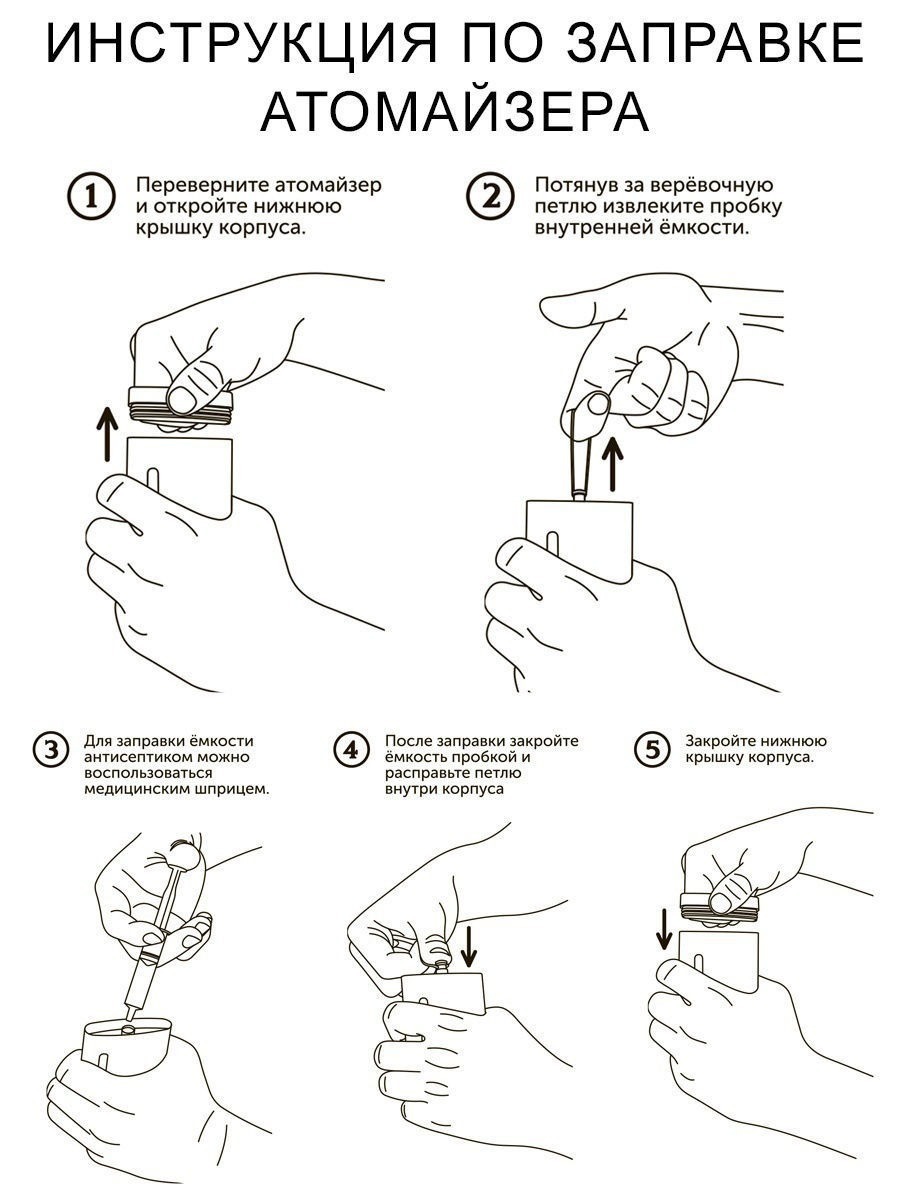 ИНСТРУКЦИЯ ПО ЗАПРАВКЕ АТОМАЙЗЕРА

1 Переверните атомайзер и откройте нижнюю крышку корпуса.

2 Потянув за верёвочную петлю извлеките пробку внутренней ёмкости.

3 Для заправки ёмкости антисептиком можно воспользоваться медицинским шприцем.

4 После заправки закройте ёмкость пробкой и расправьте петлю внутри корпуса

5 Закройте нижнюю крышку корпуса.