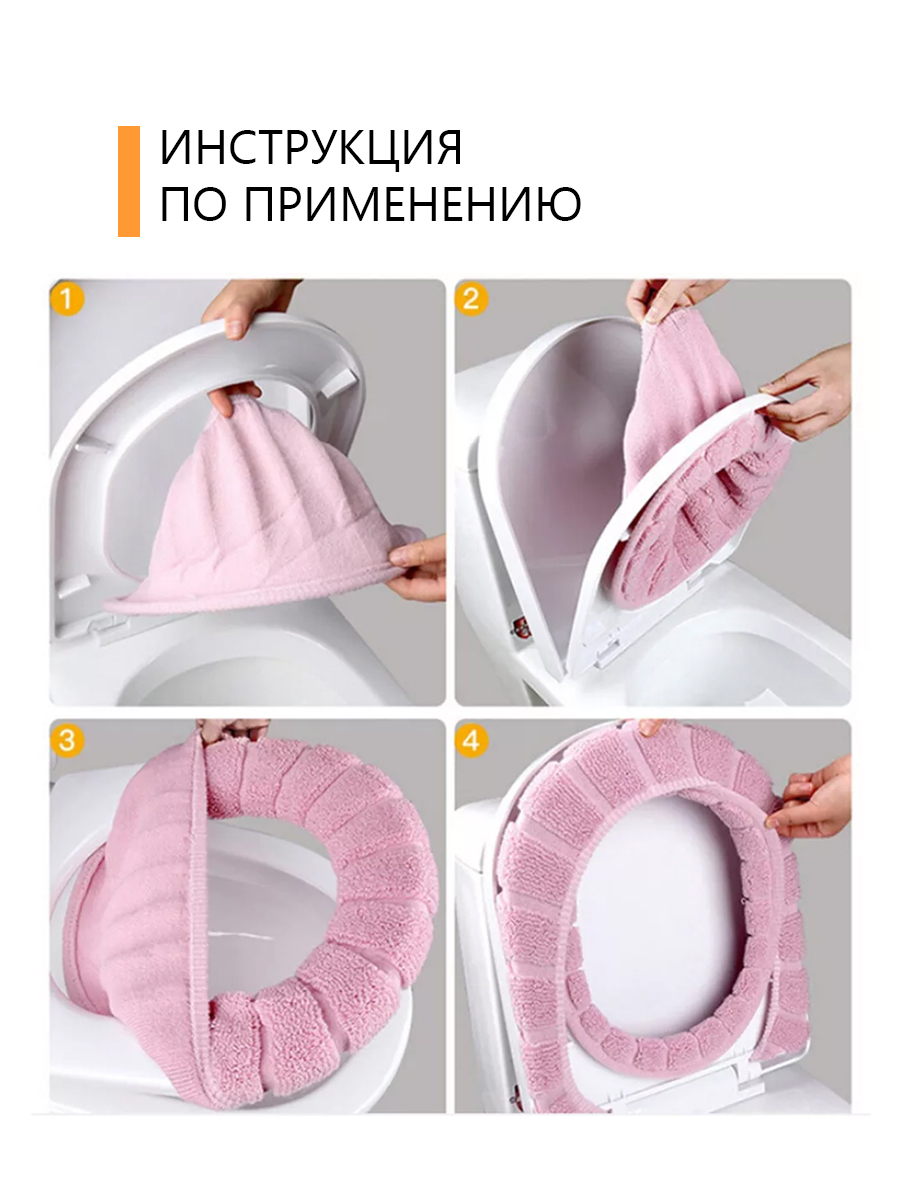 ИНСТРУКЦИЯ
ПО ПРИМЕНЕНИЮ

1

2

3

4