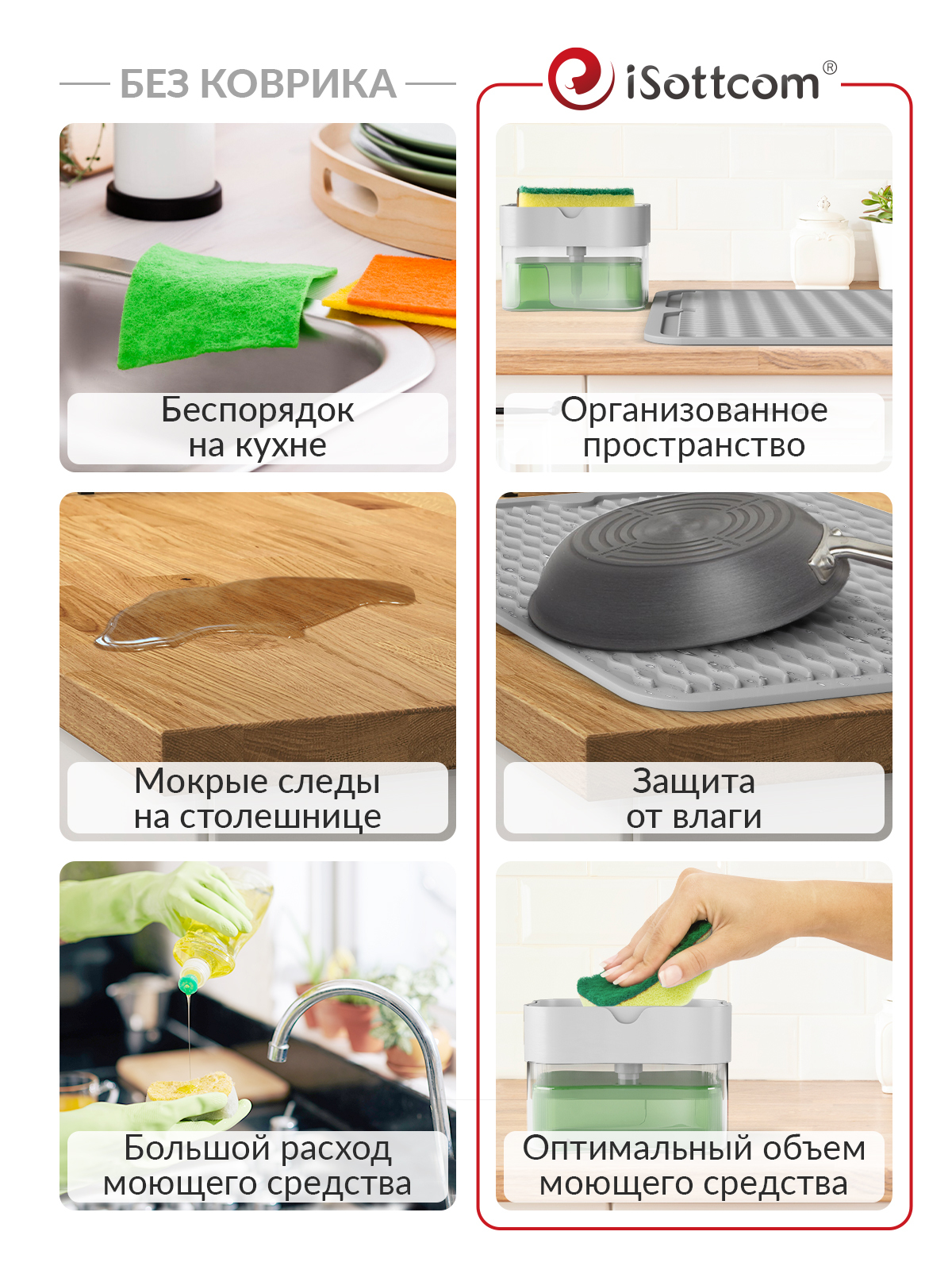 БЕЗ КОВРИКА

Беспорядок на кухне

Мокрые следы на столешнице

Большой расход моющего средства

iSottcom®

Организованное пространство

Защита от влаги

Оптимальный объем моющего средства