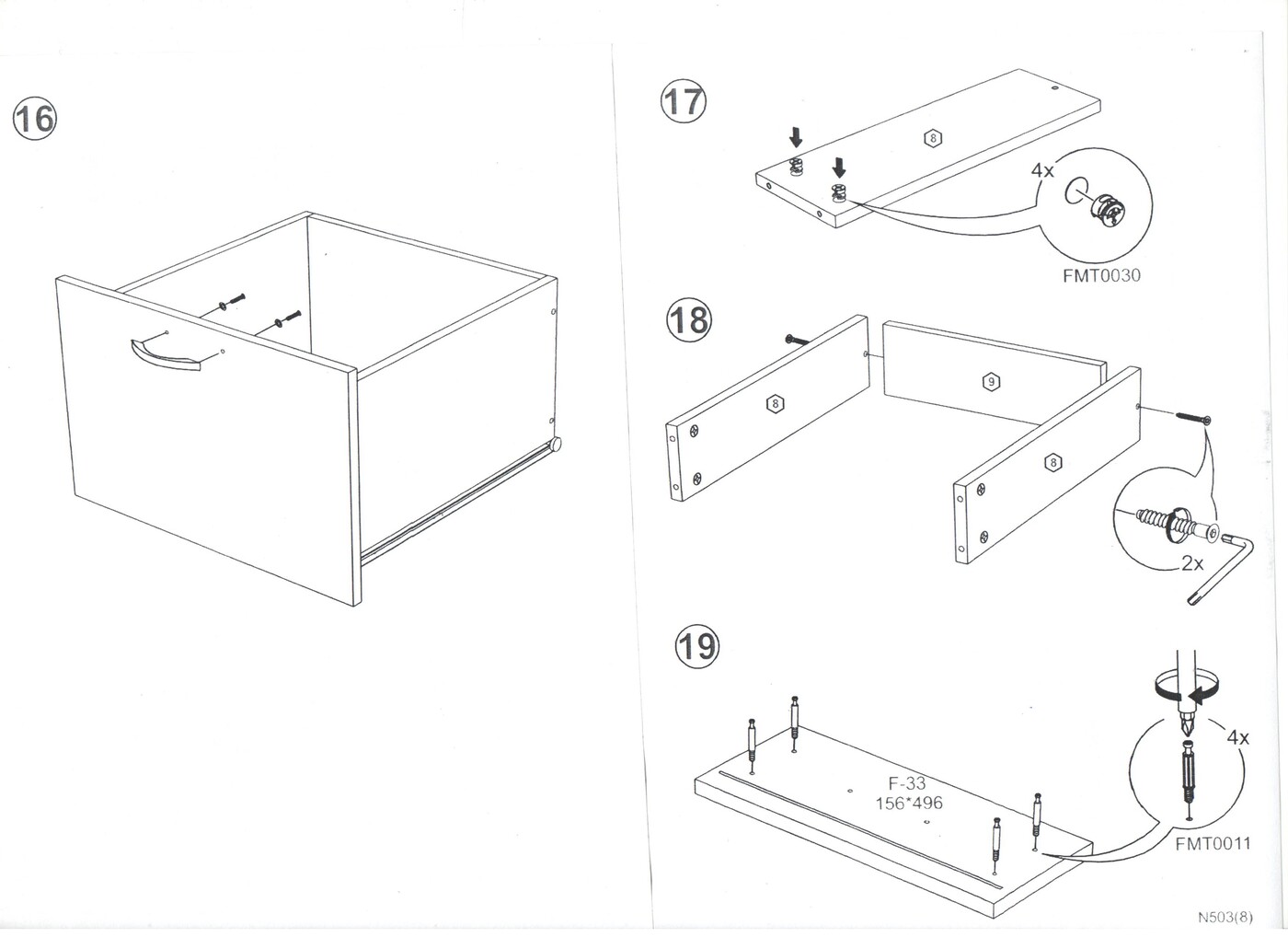 16

17

8

4x

FMT0030

18

8

9

8

2x

19

F-33
156*496

4x

FMT0011

N503(8)