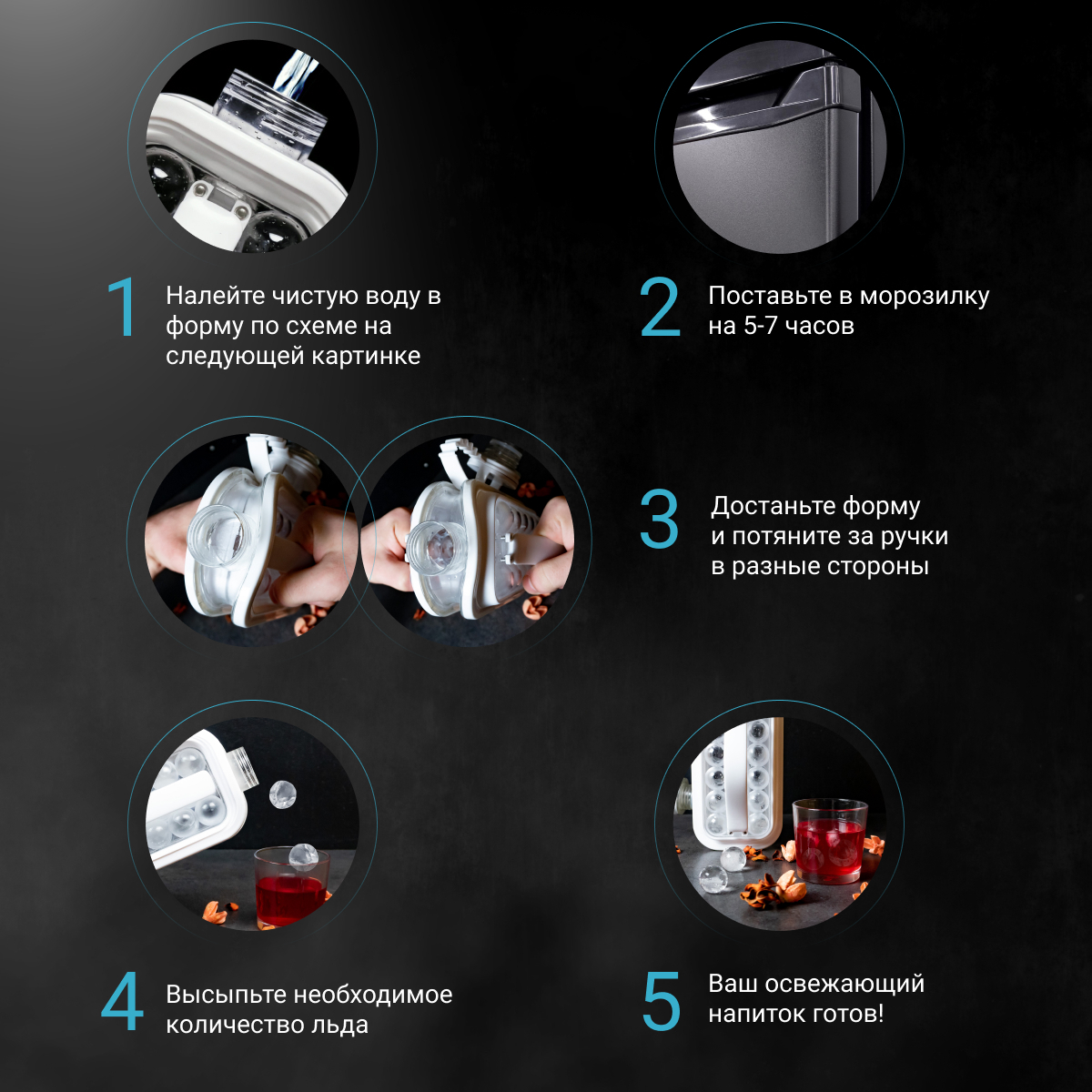 1 Налейте чистую воду в форму по схеме на следующей картинке

2 Поставьте в морозилку на 5-7 часов

3 Достаньте форму и потяните за ручки в разные стороны

4 Высыпьте необходимое количество льда

5 Ваш освежающий напиток готов!