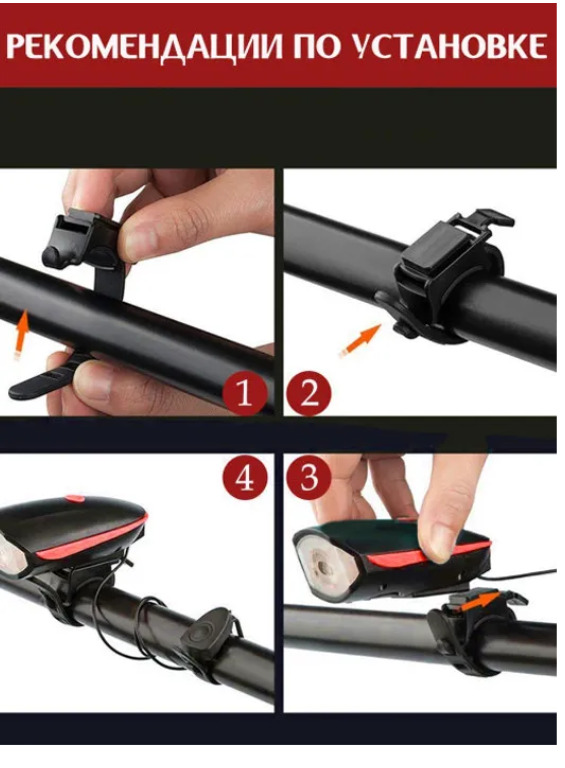 РЕКОМЕНДАЦИИ ПО УСТАНОВКЕ

1

2

4

3