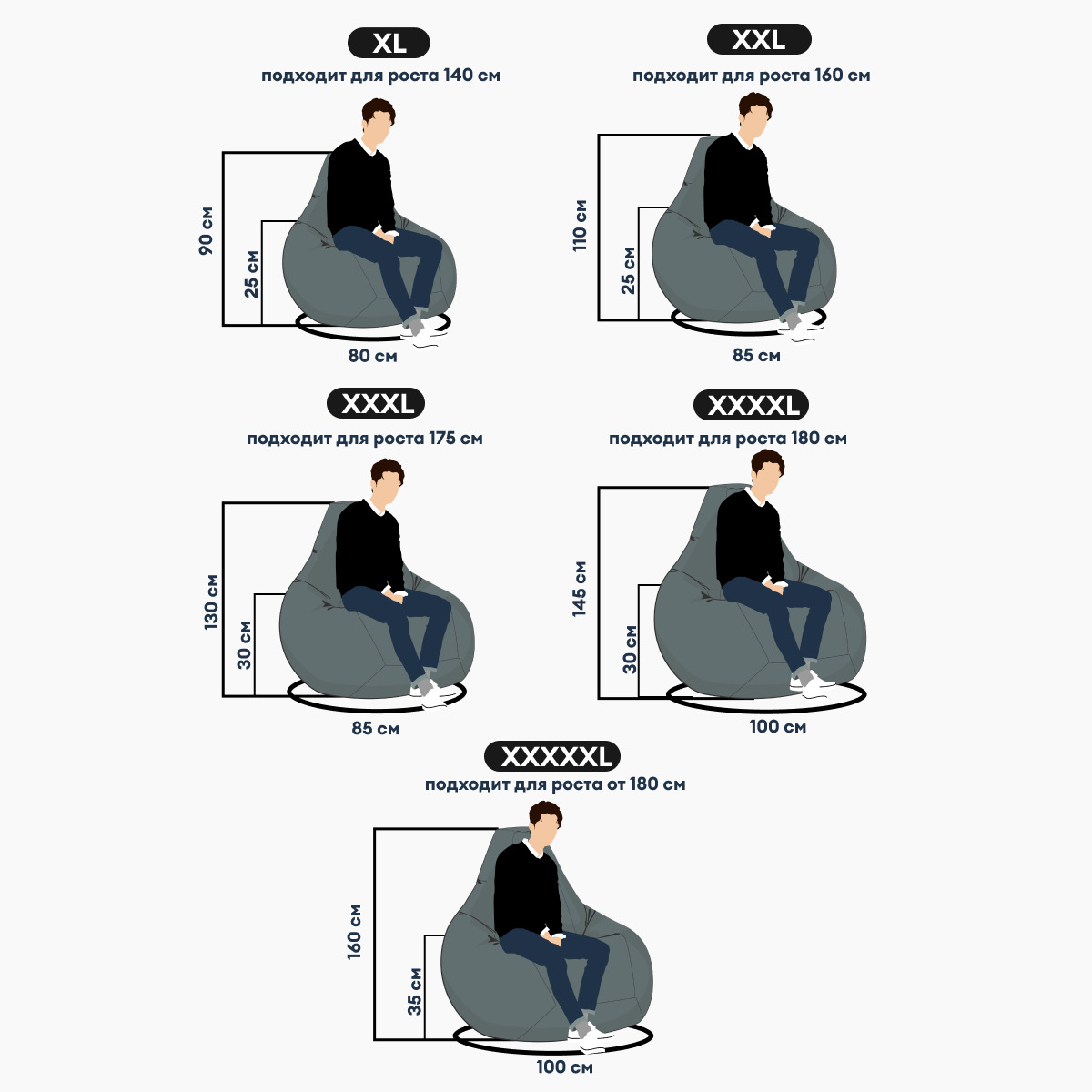 XL
подходит для роста 140 см

90 см
25 см
80 см

XXL
подходит для роста 160 см

110 см
25 см
85 см

XXXL
подходит для роста 175 см

130 см
30 см
85 см

XXXXL
подходит для роста 180 см

145 см
30 см
100 см

XXXXXL
подходит для роста от 180 см

160 см
35 см
100 см