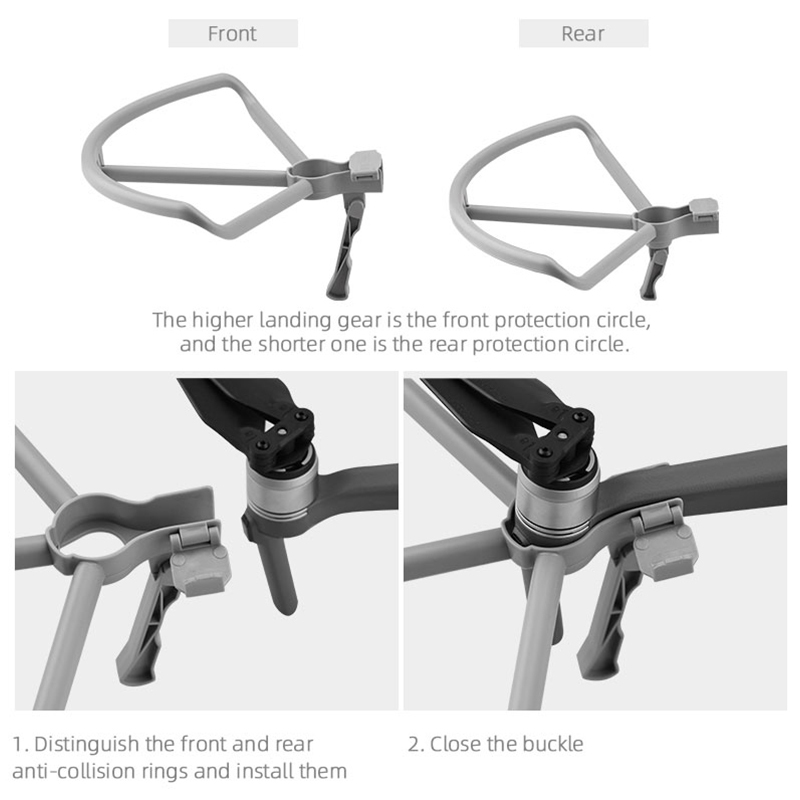 Front

Rear

The higher landing gear is the front protection circle, and the shorter one is the rear protection circle.

1. Distinguish the front and rear anti-collision rings and install them

2. Close the buckle