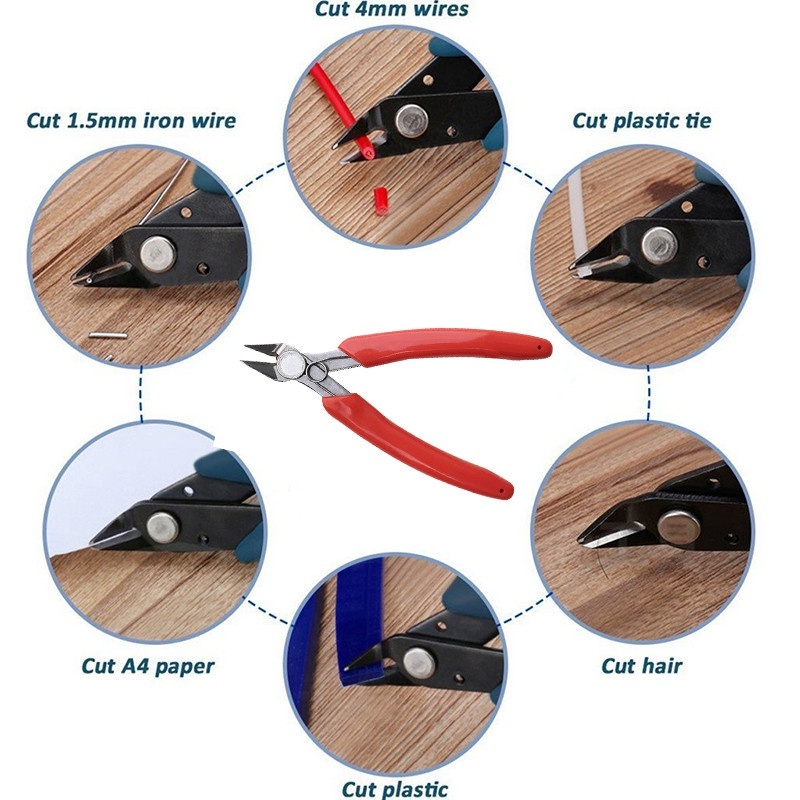 Cut 4mm wires

Cut 1.5mm iron wire

Cut plastic tie

Cut A4 paper

Cut hair

Cut plastic